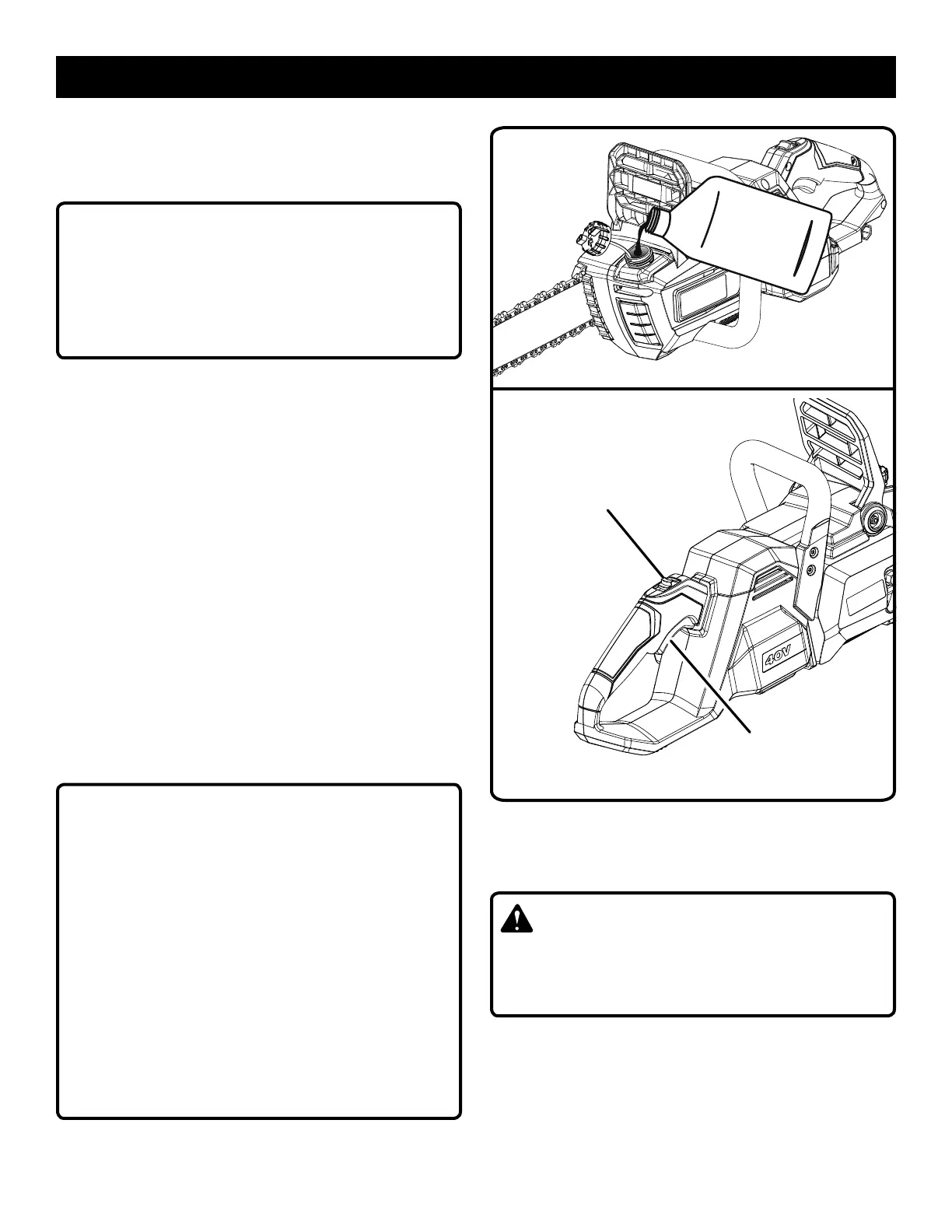 40V