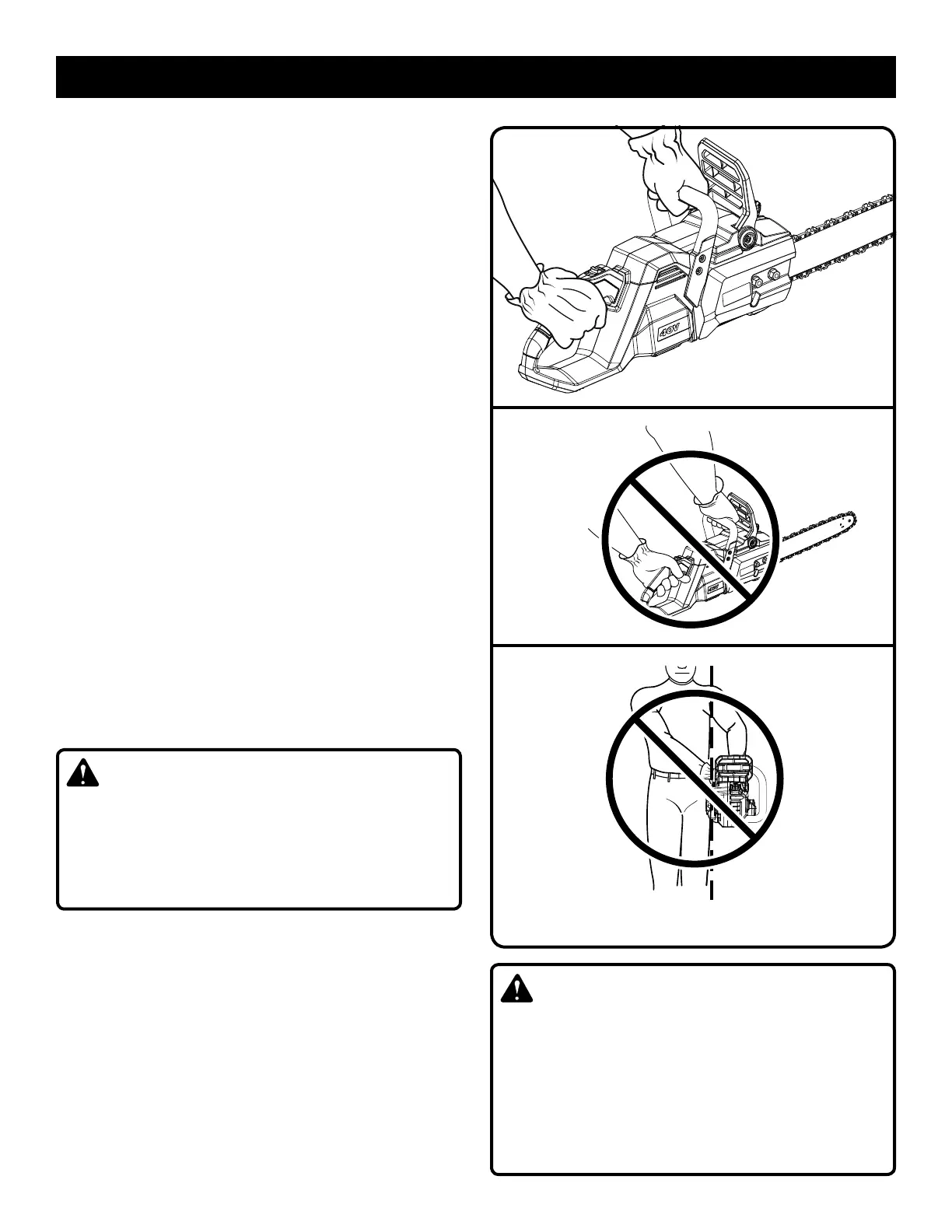 40V