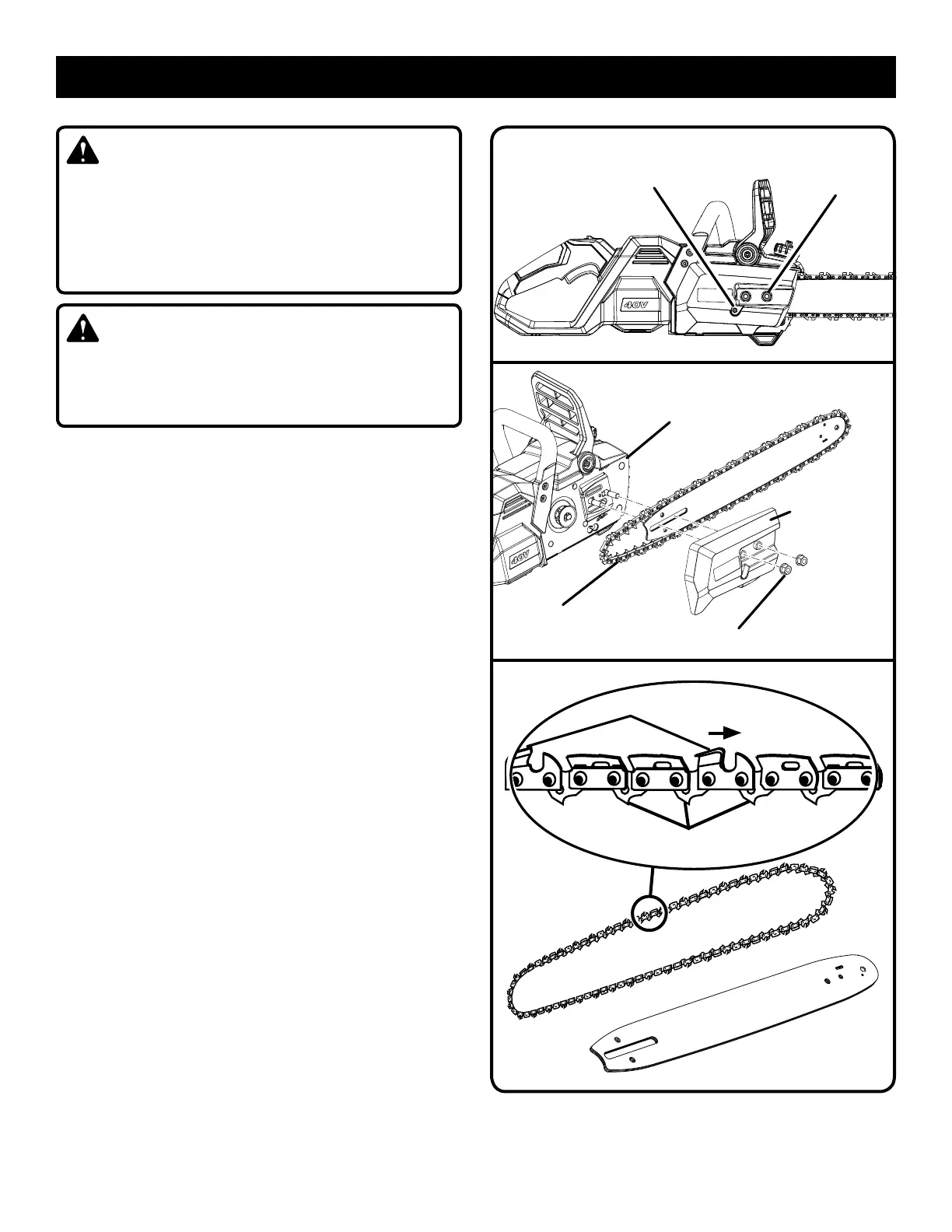 40V

40V