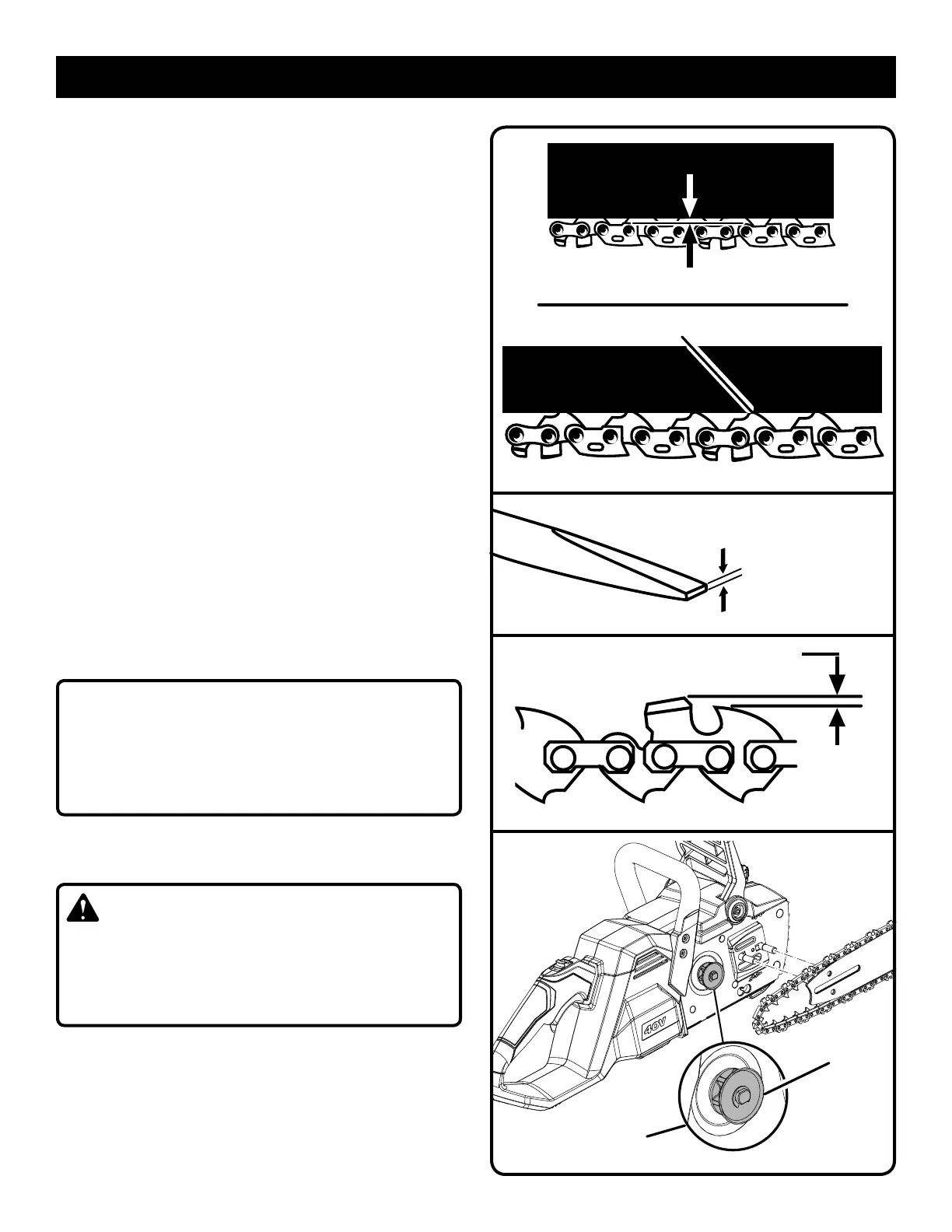 40V