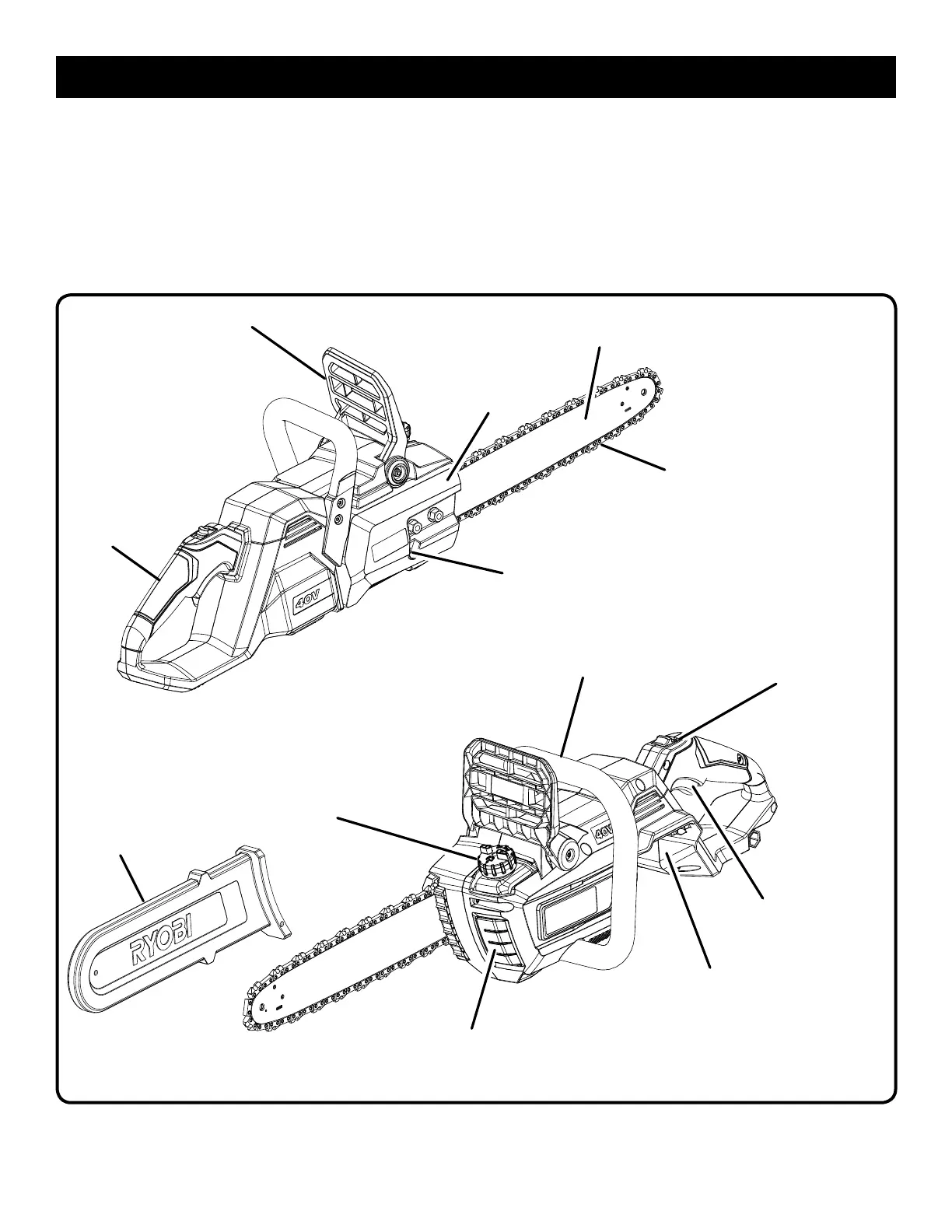 40V

40V

RYOBI