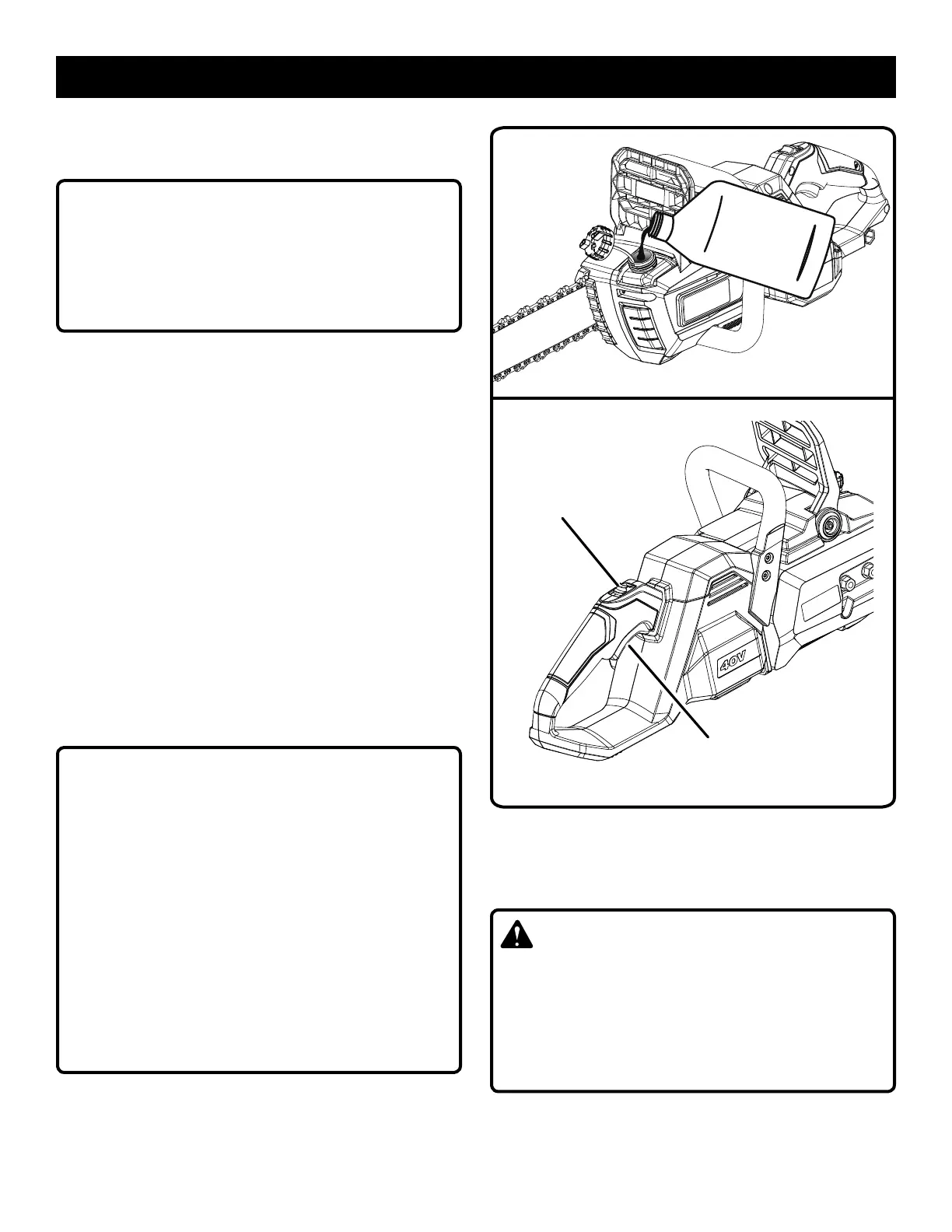 40V