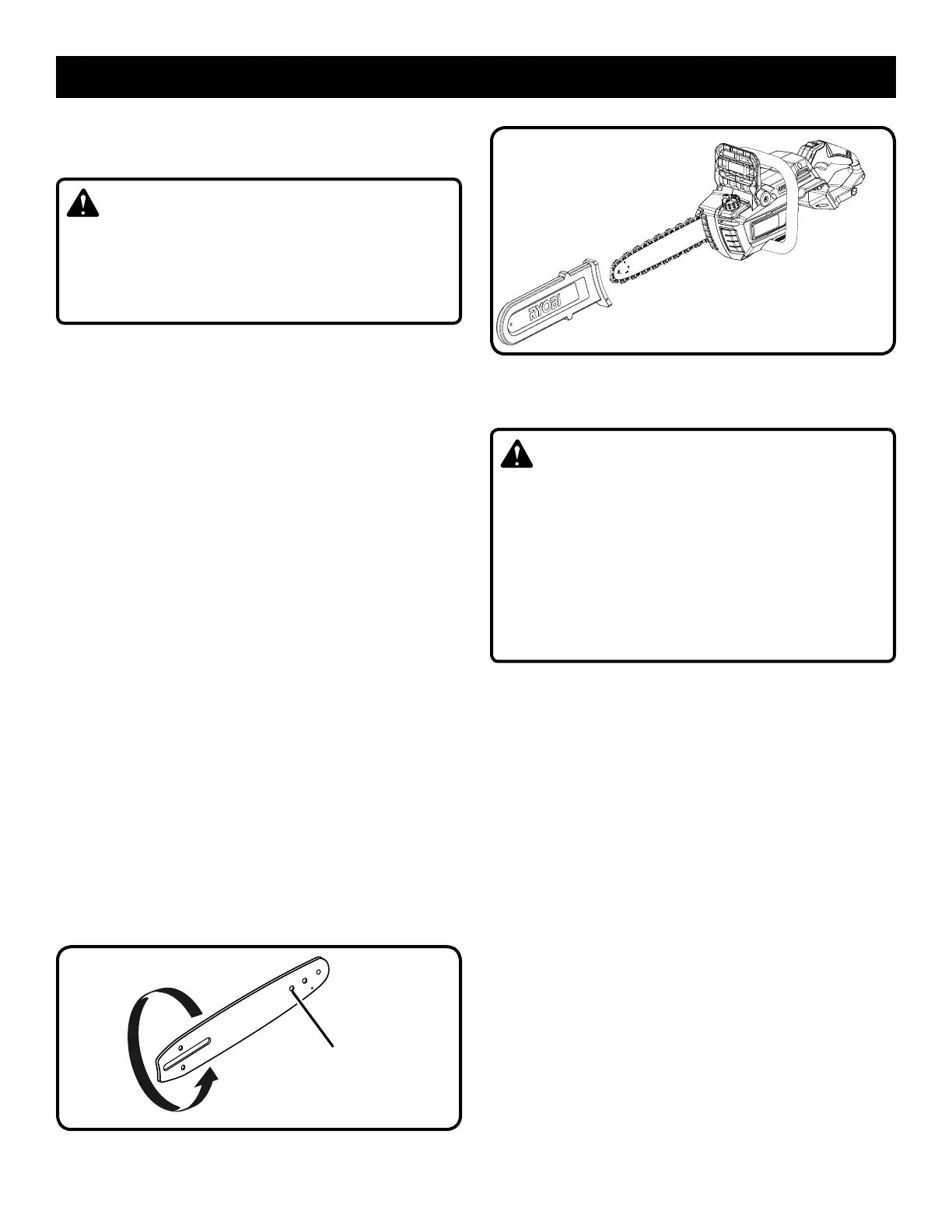 RYOBI