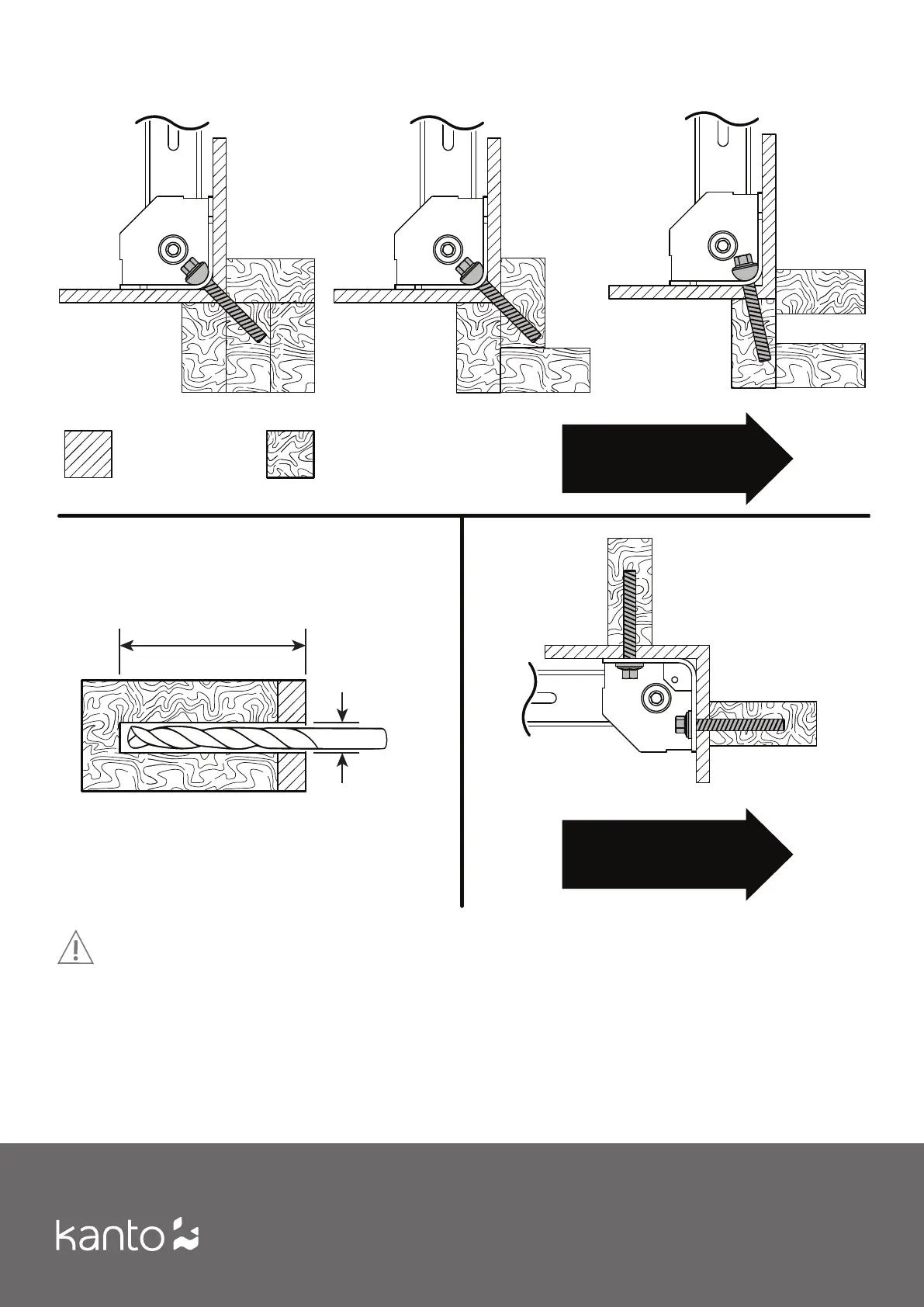 kanto