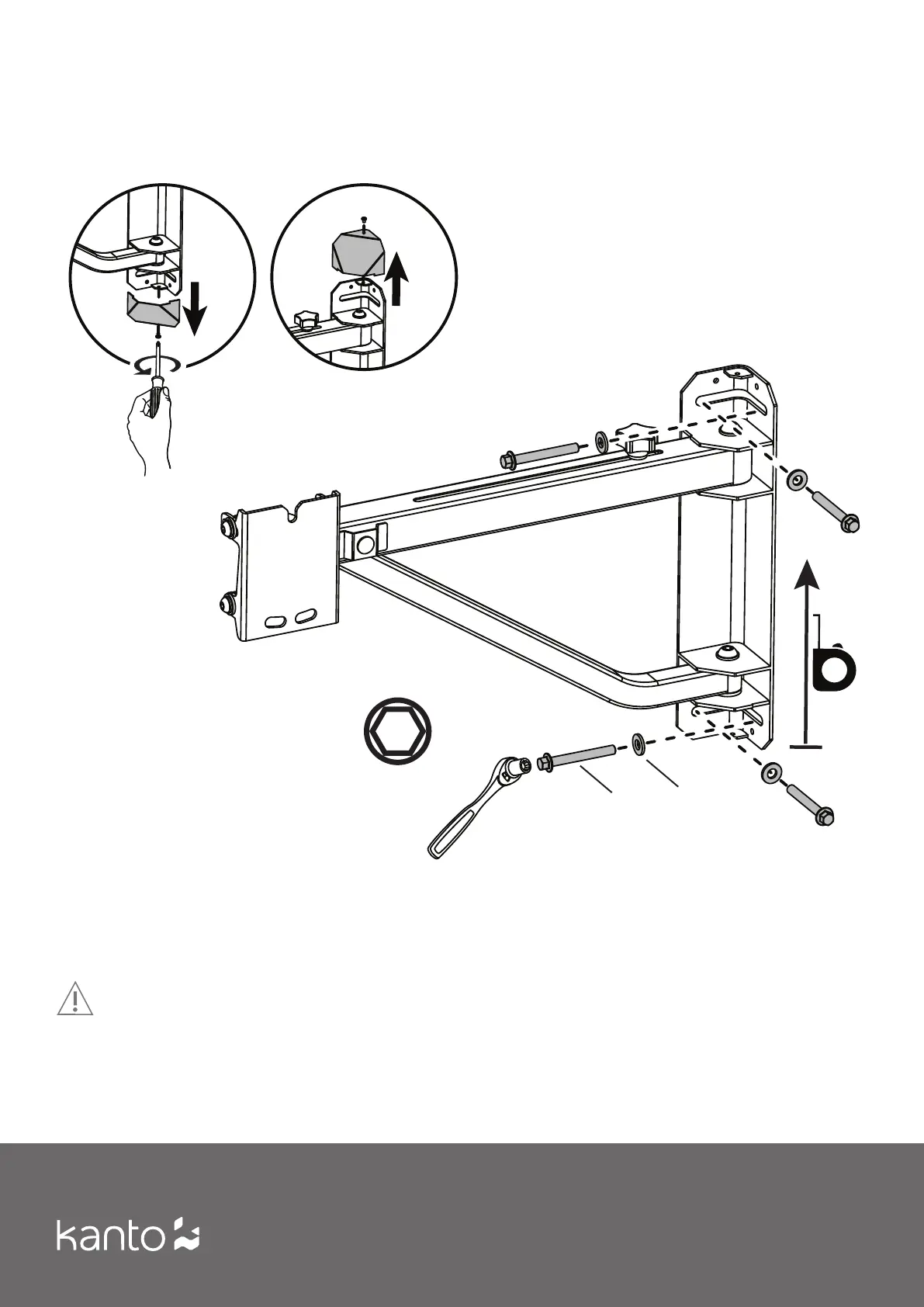 kanto