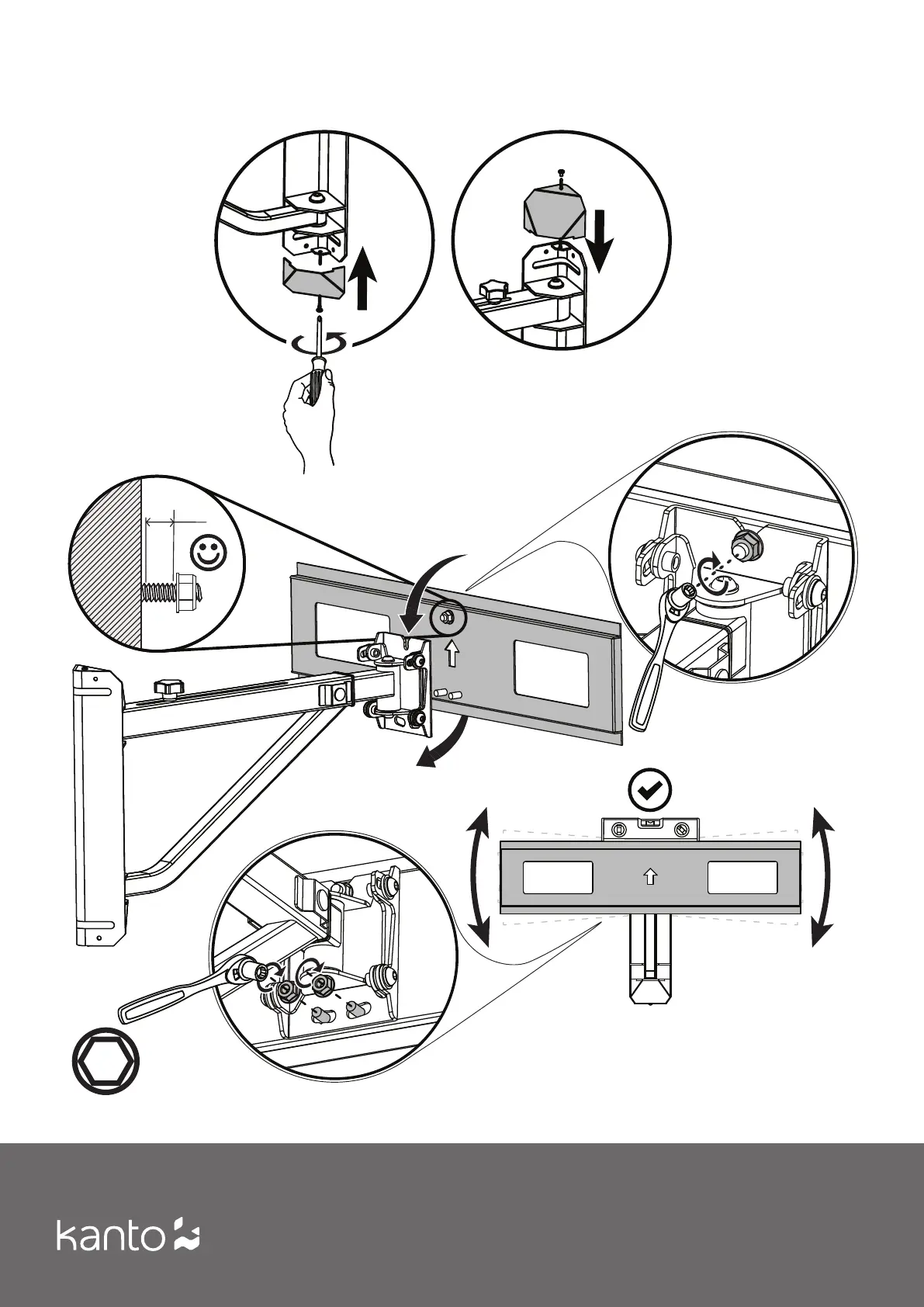 kanto