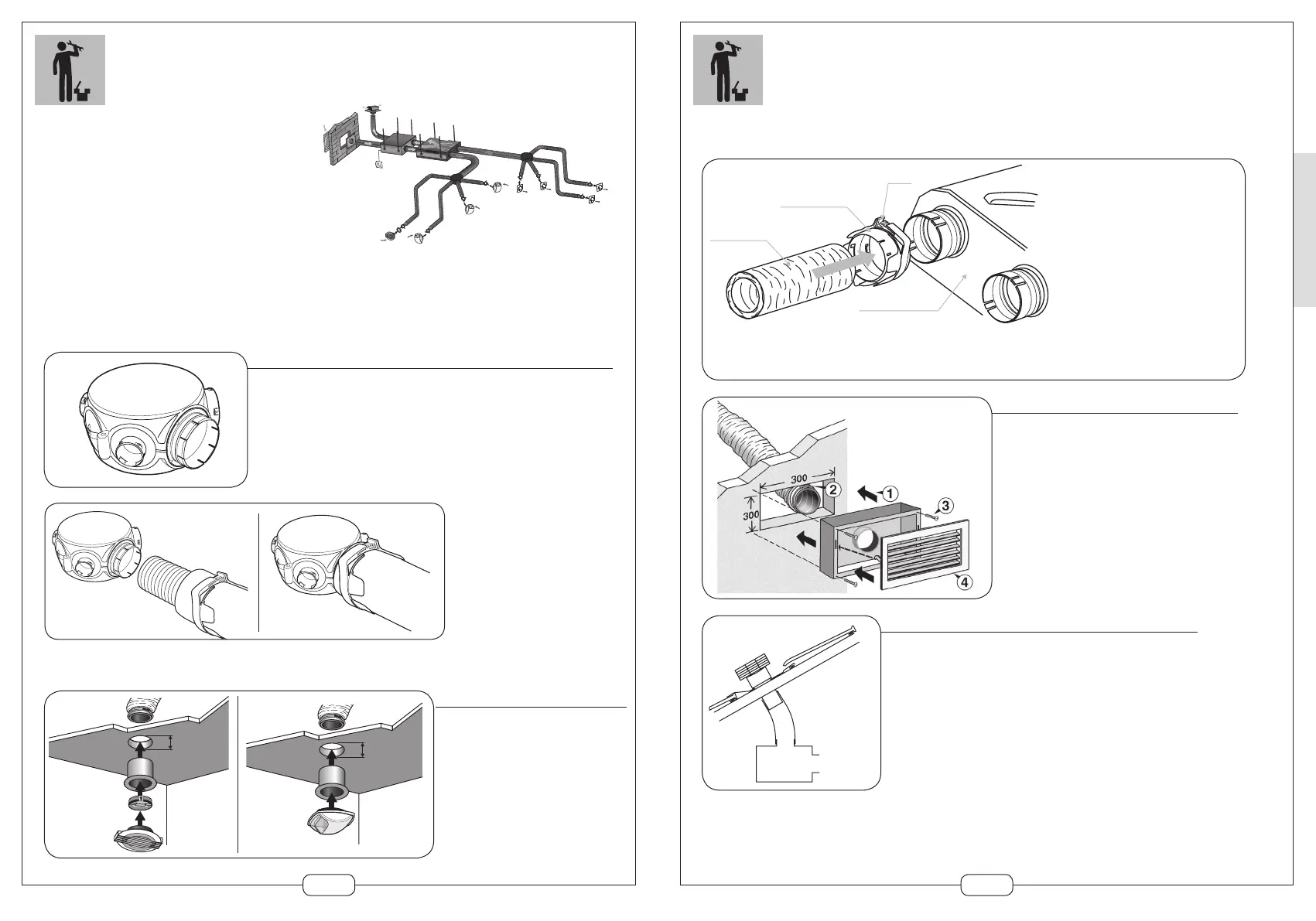 300

300

2

1

3

4