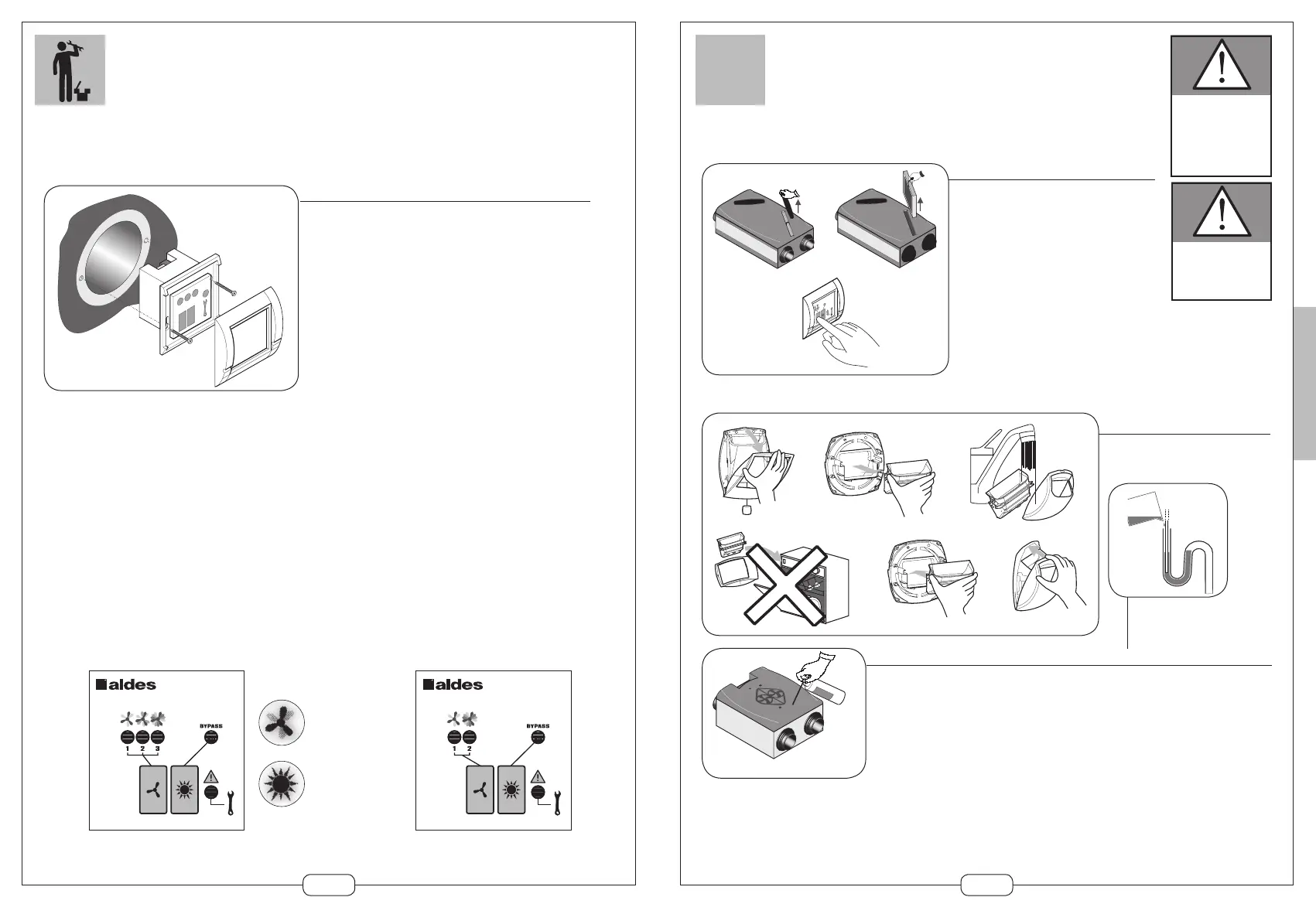 aldes

BYPASS

1 2 3

aldes

BYPASS

1 2