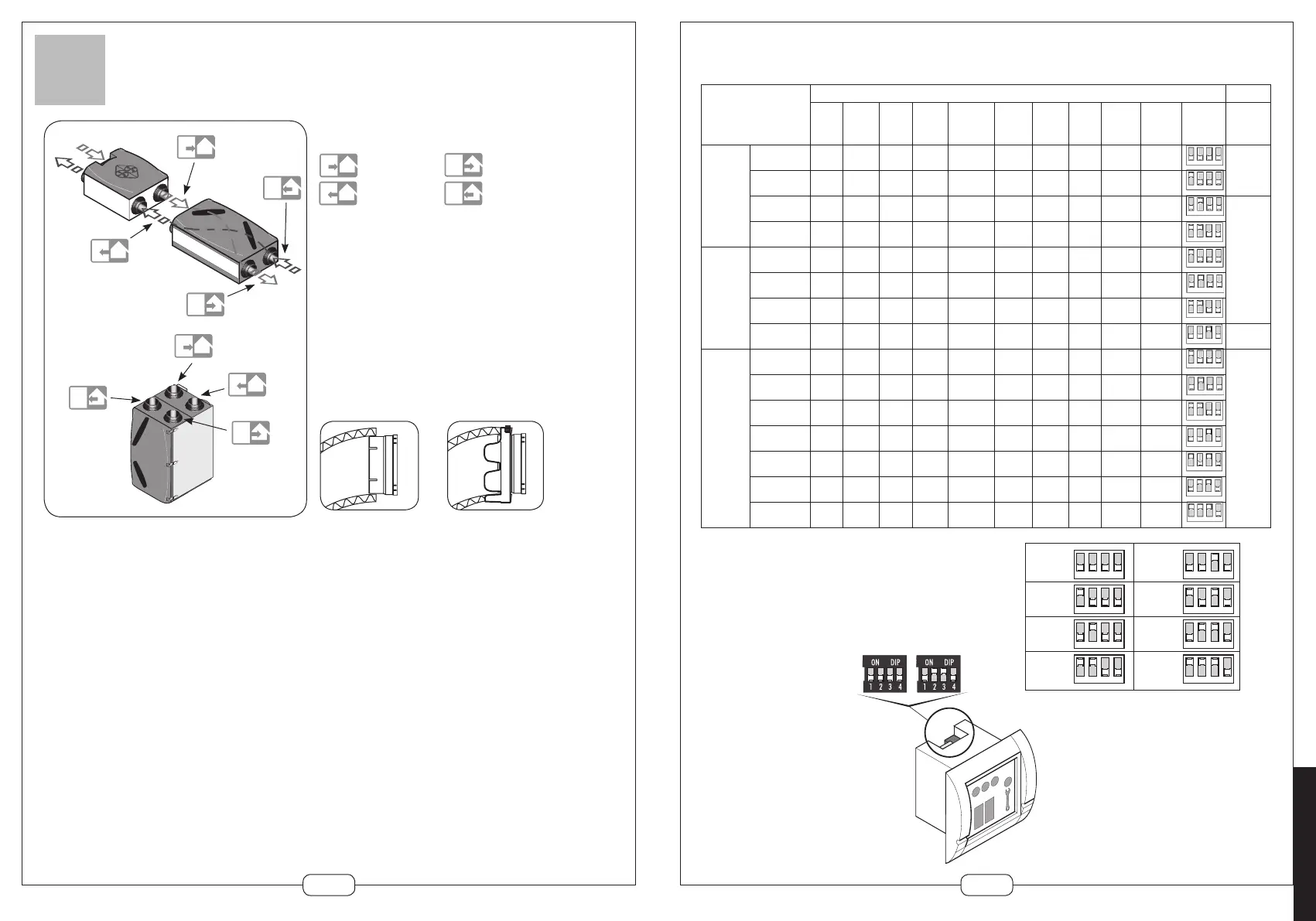 ON DIP
1 2 3 4

ON DIP
1 2 3 4