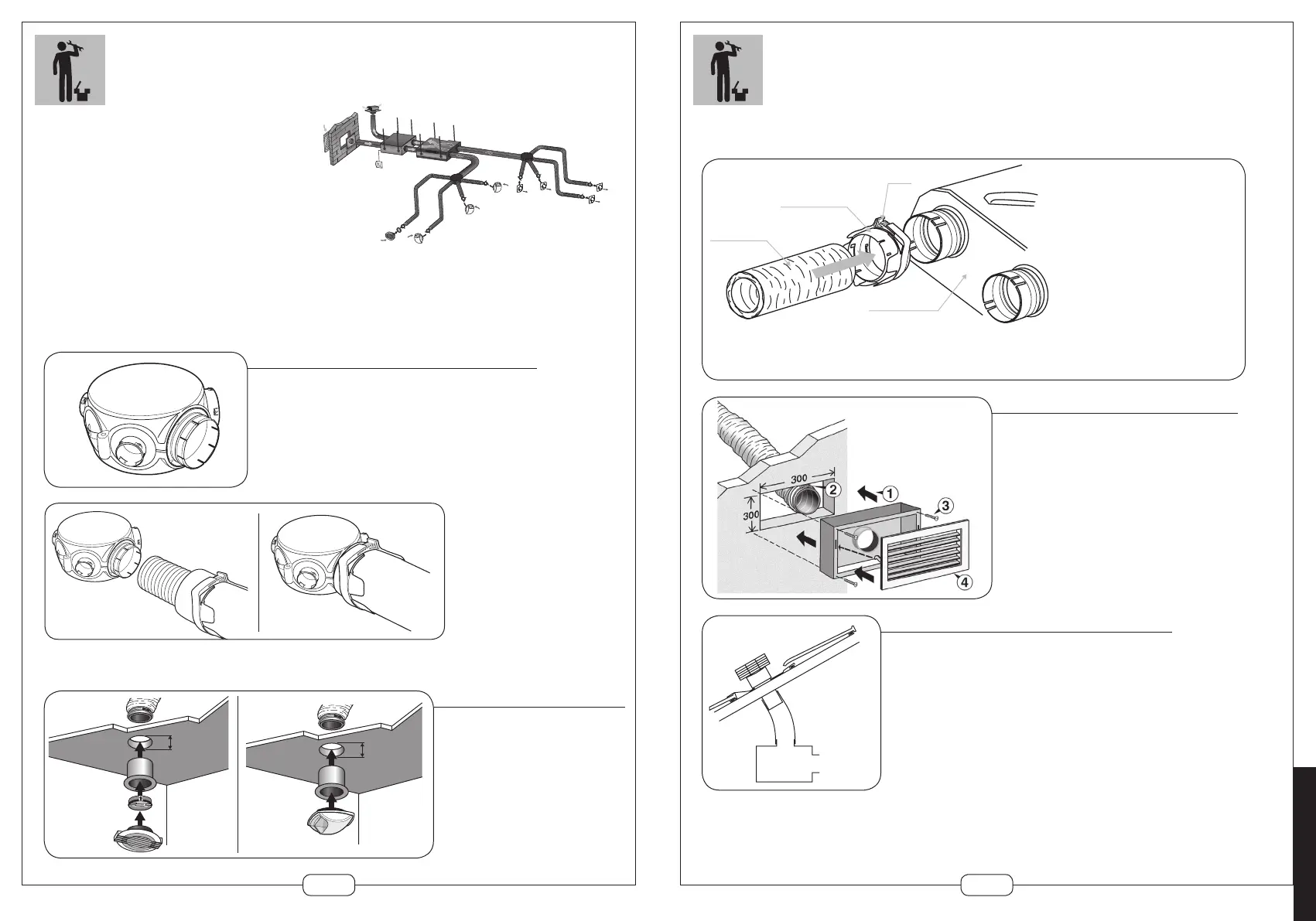 300

300

2

1

3

4