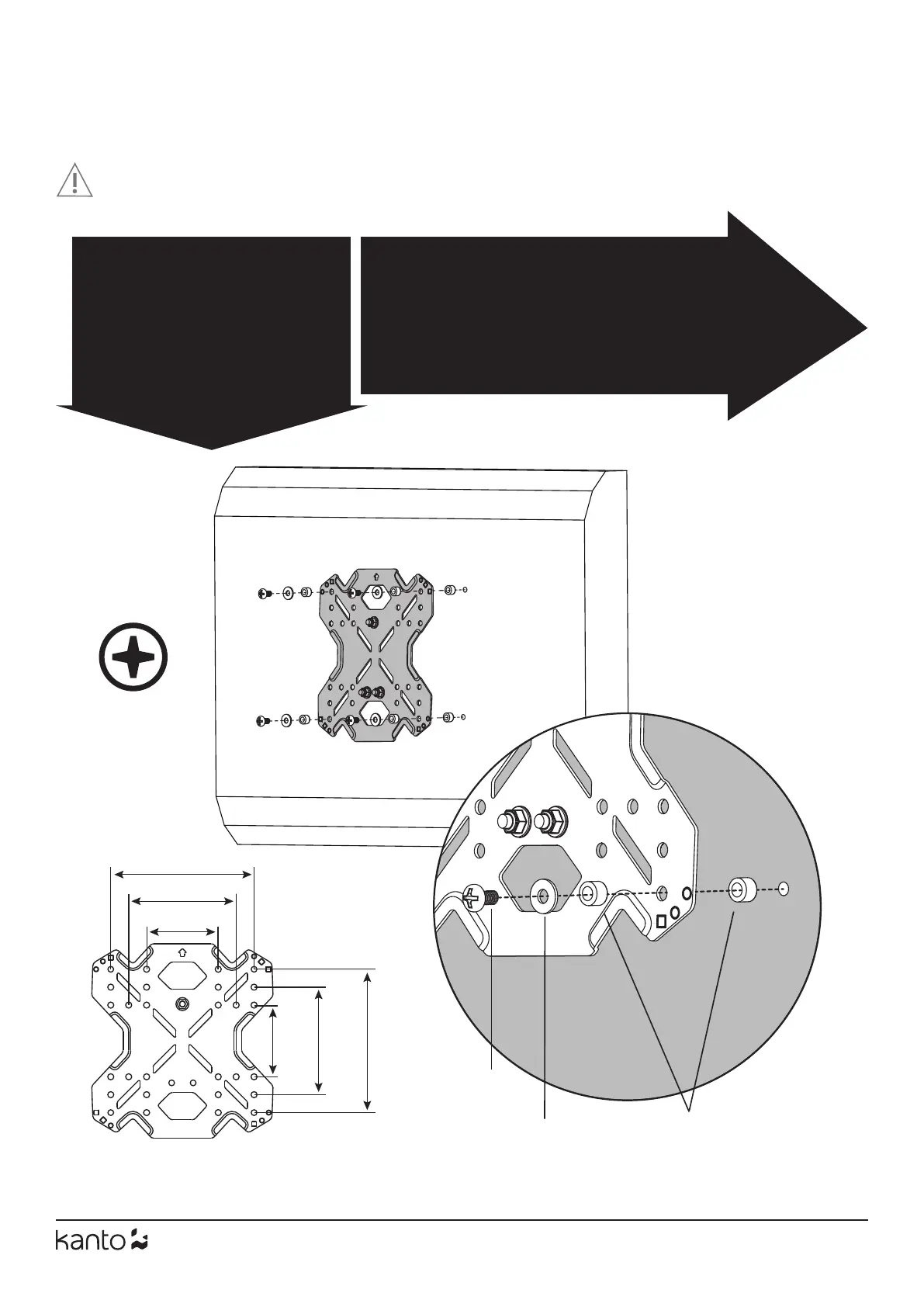 kanto