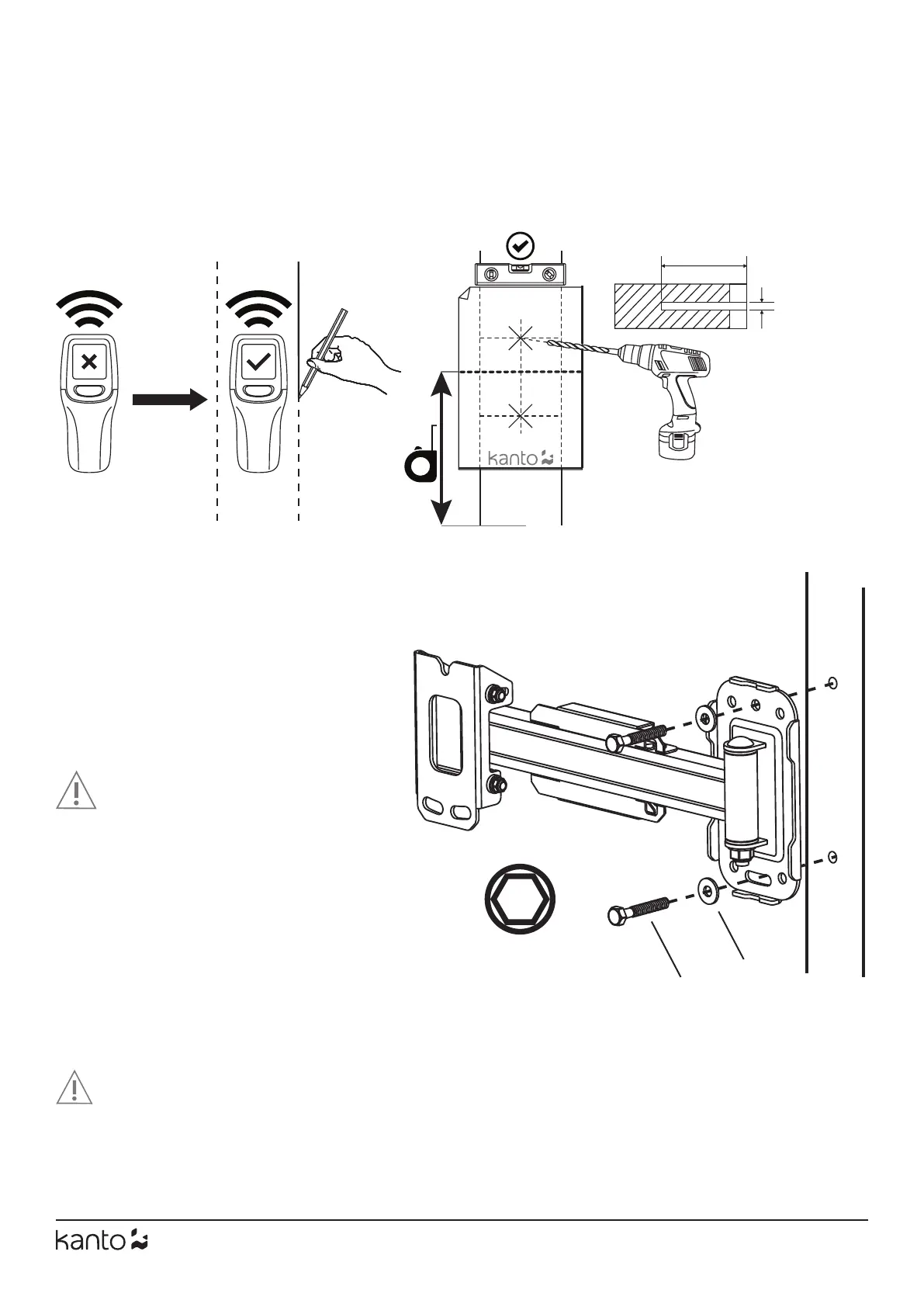 kanto

kanto