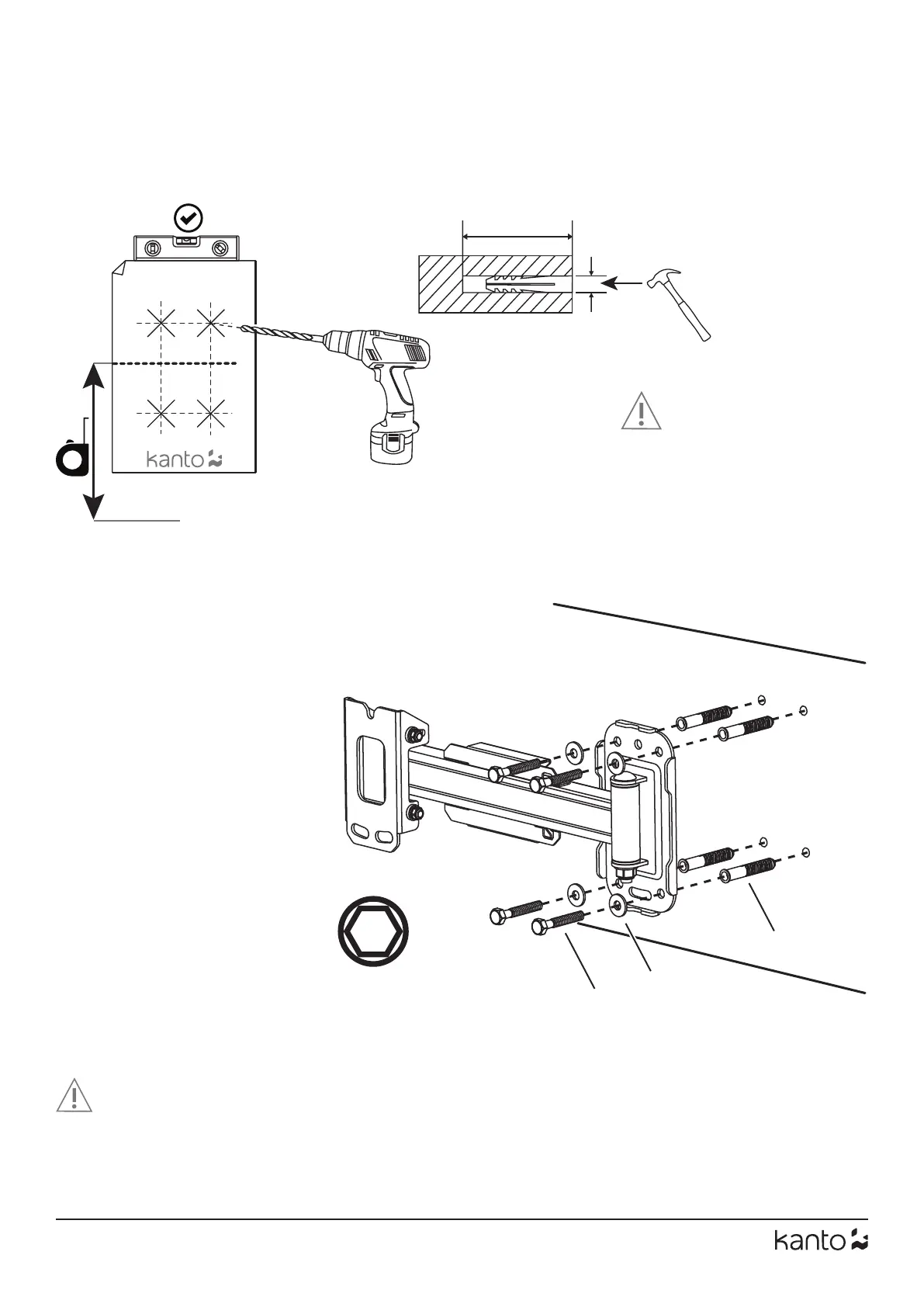 kanto

kanto