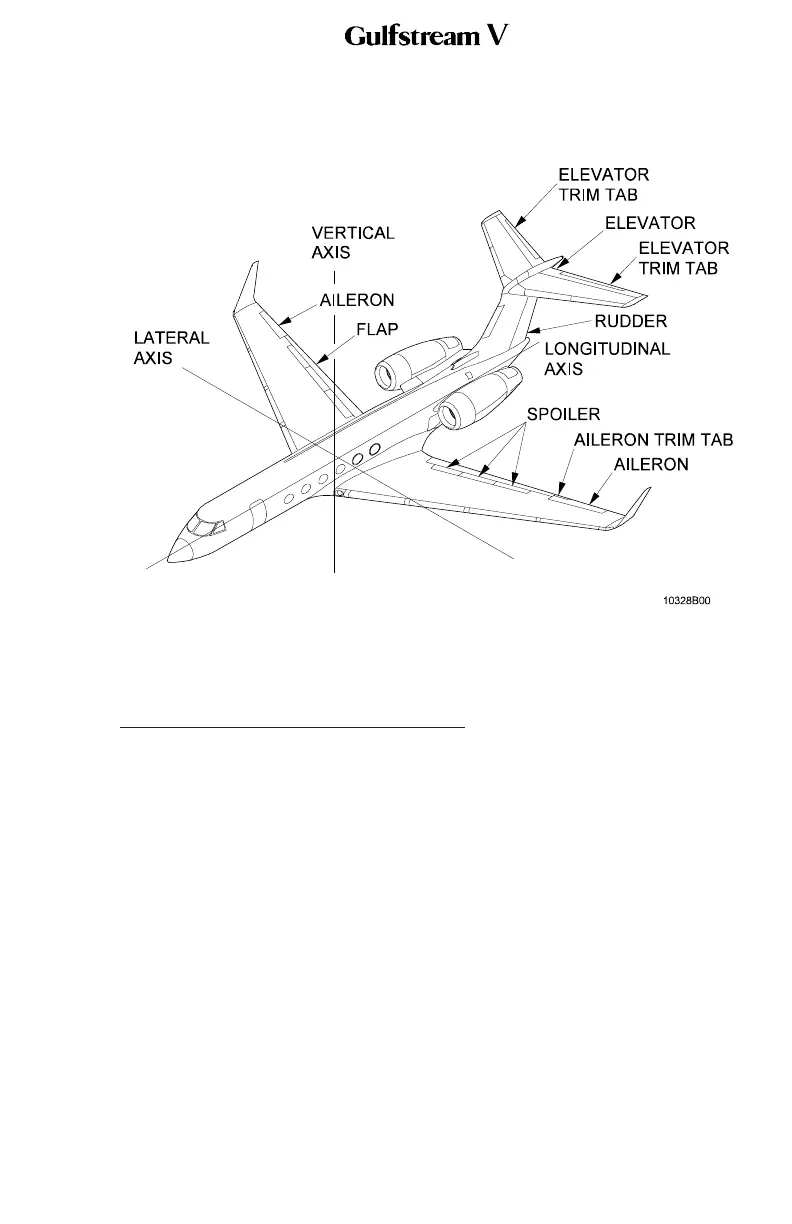 Gulfstream V

ELEVATOR TRIM TAB

ELEVATOR

ELEVATOR TRIM TAB

VERTICAL AXIS

AILERON

FLAP

LATERAL AXIS

RUDDER

LONGITUDINAL AXIS

SPOILER

AILERON TRIM TAB

AILERON

10328B00