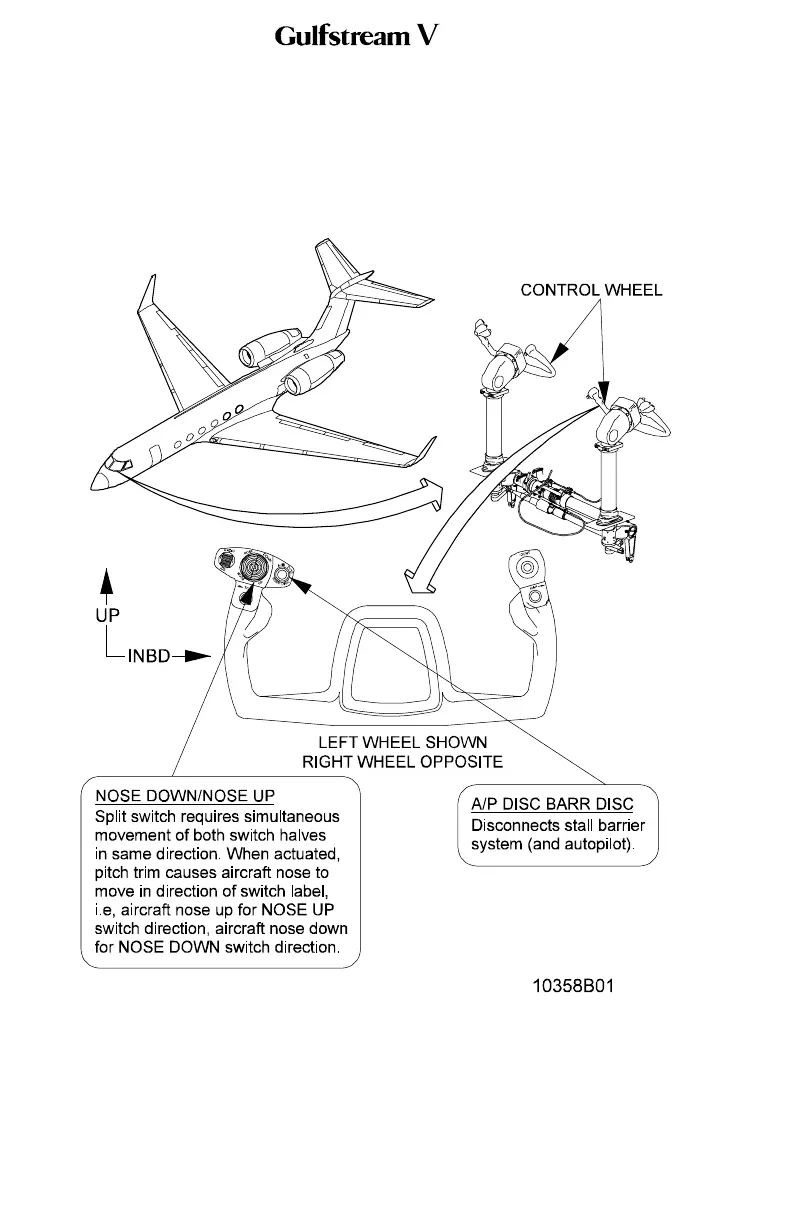 Gulfstream V

CONTROL WHEEL

UP

INBD

LEFT WHEEL SHOWN
RIGHT WHEEL OPPOSITE

NOSE DOWN/NOSE UP
Split switch requires simultaneous movement of both switch halves in same direction. When actuated, pitch trim causes aircraft nose to move in direction of switch label, i.e, aircraft nose up for NOSE UP switch direction, aircraft nose down for NOSE DOWN switch direction.

A/P DISC BARR DISC
Disconnects stall barrier system (and autopilot).

10358B01