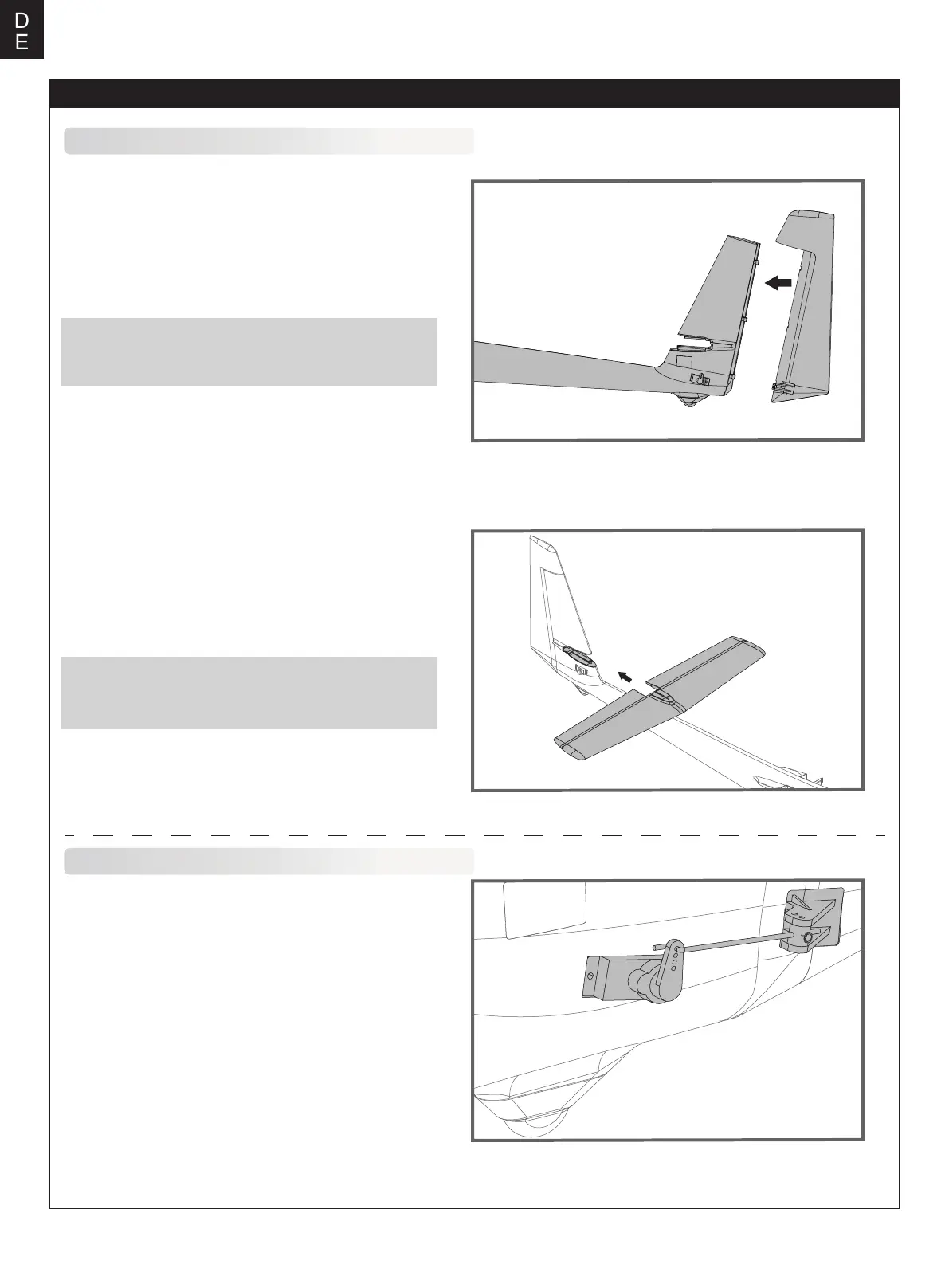 D
E