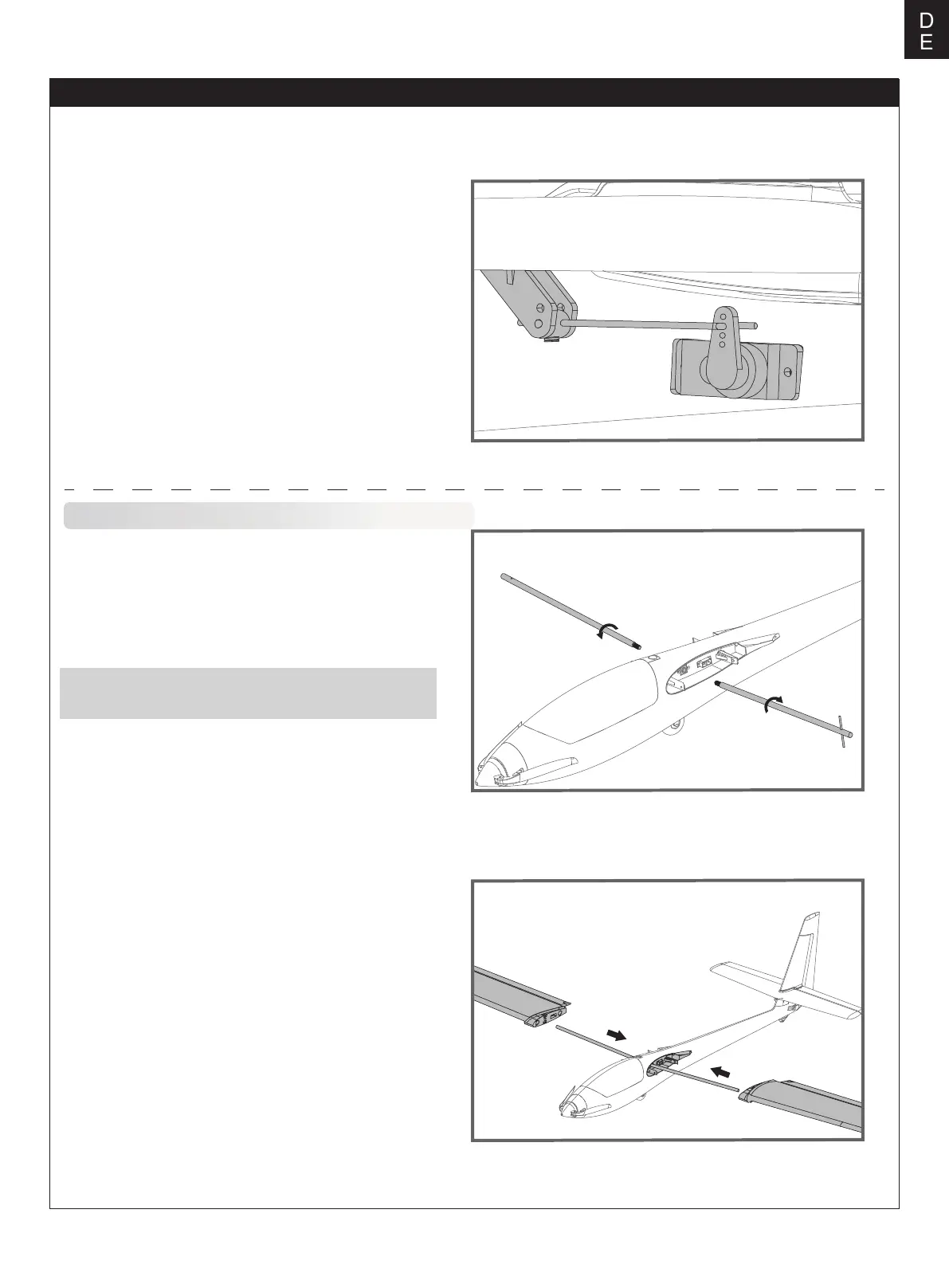 D
E