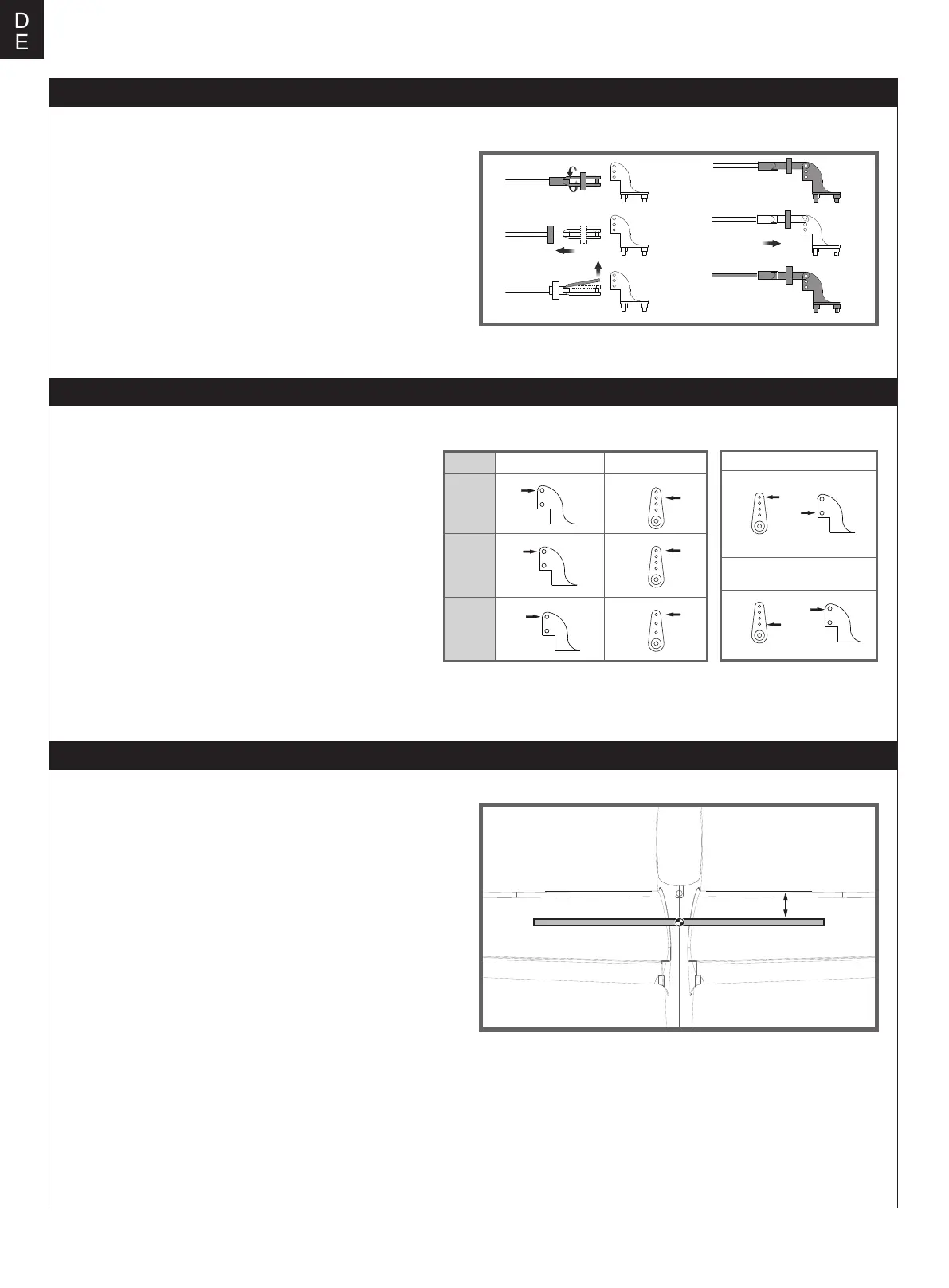 D
E