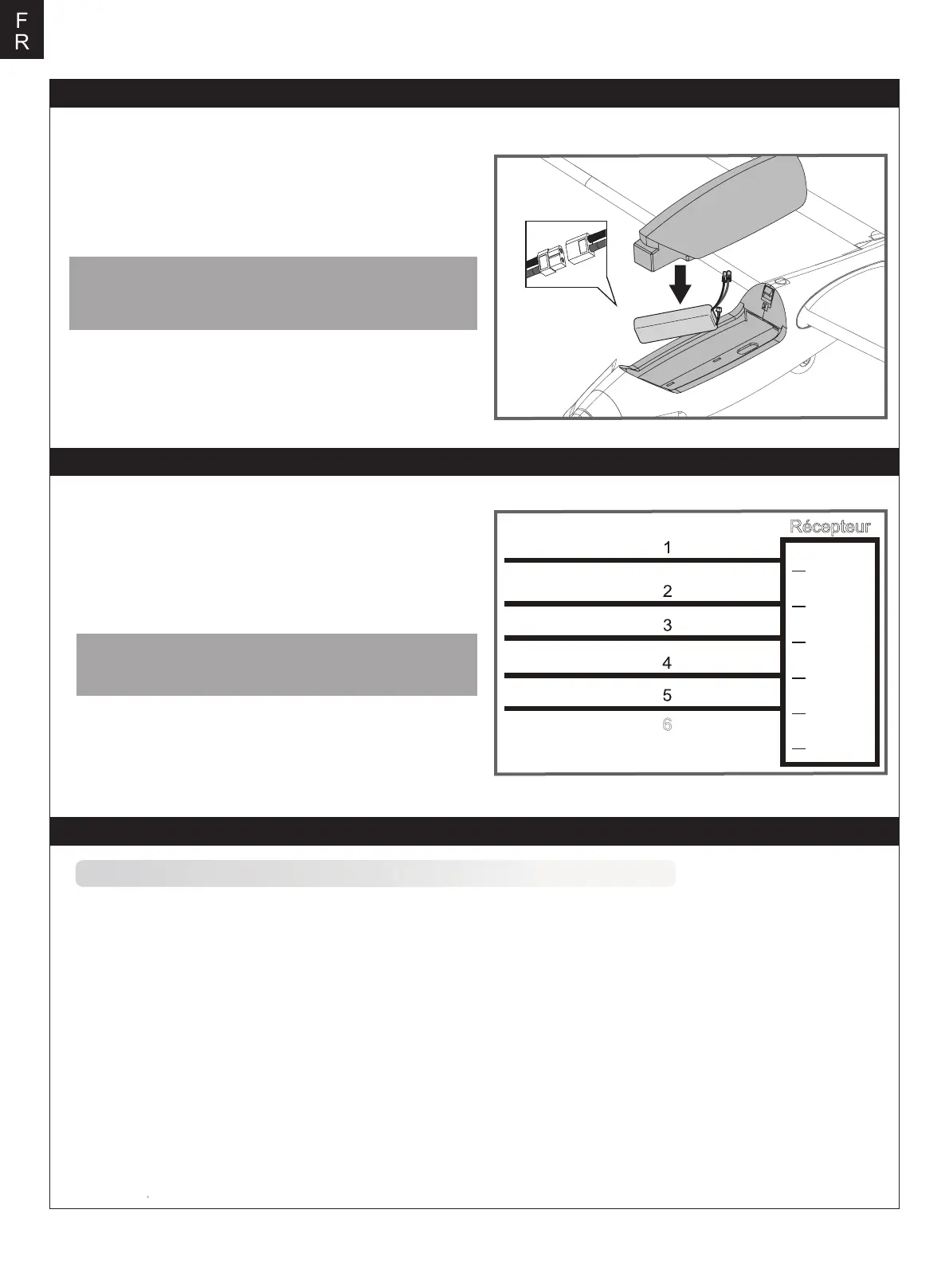 F
R

Récepteur

1

2

3

4

5

6