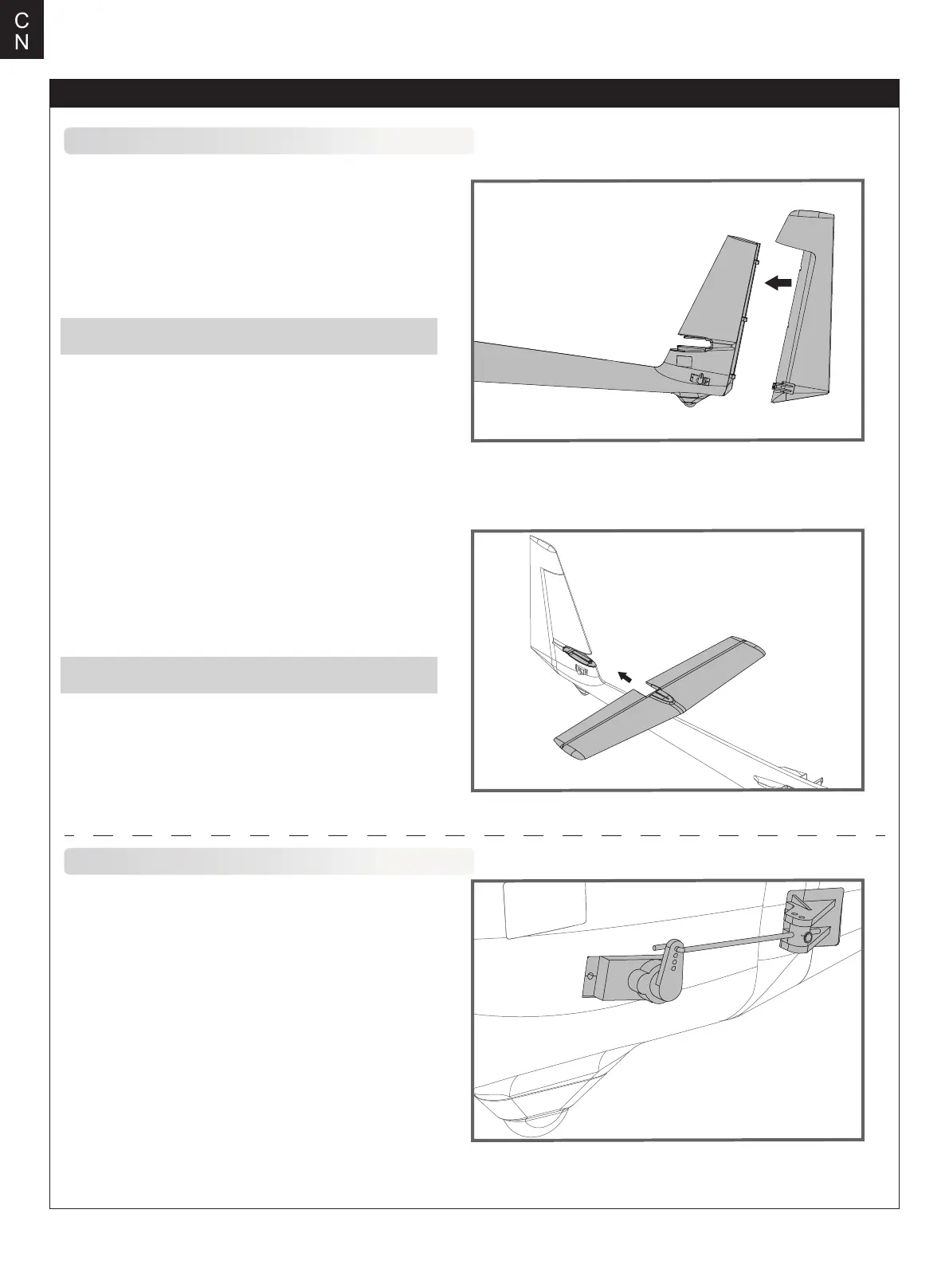 C
N