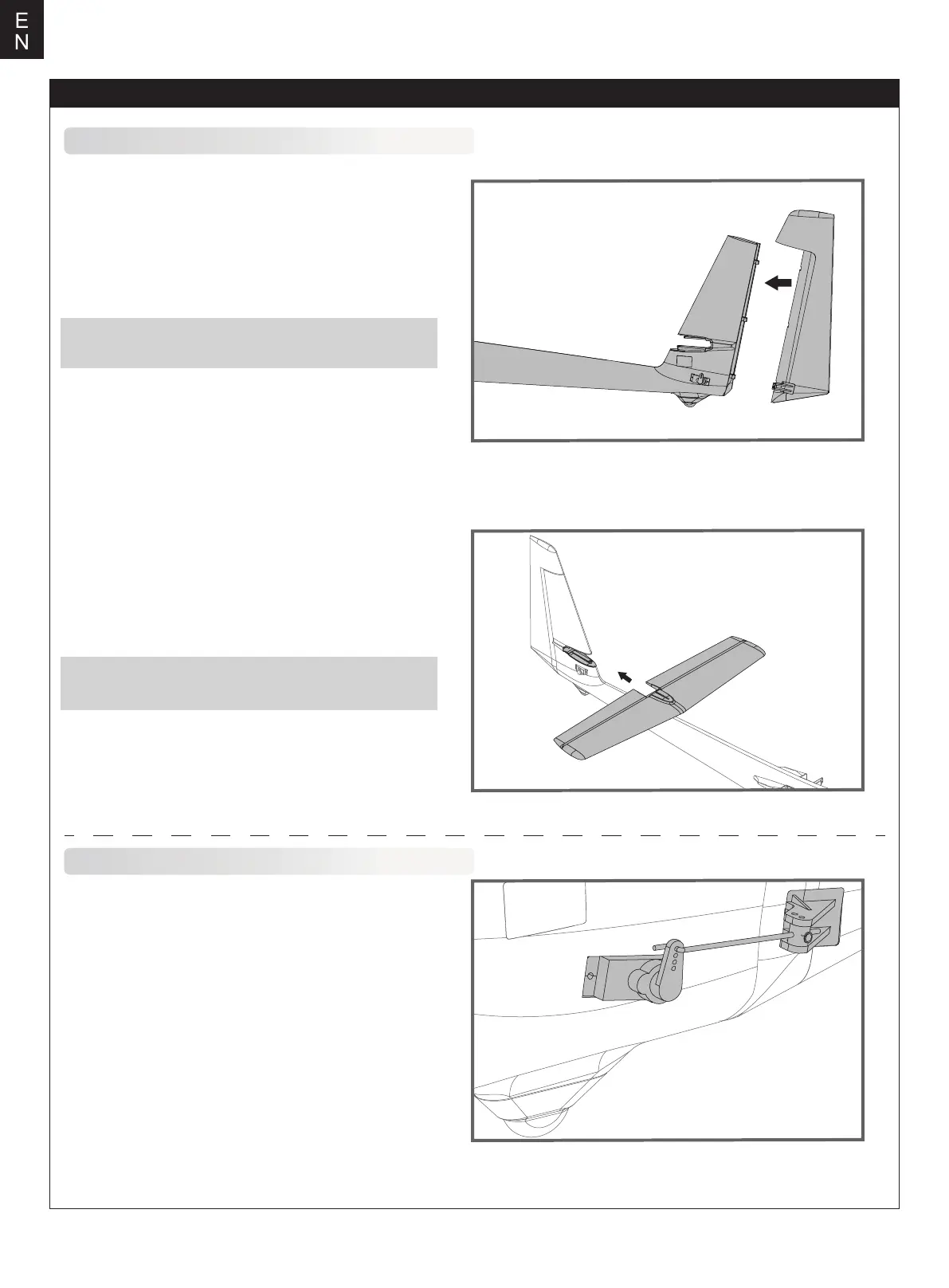 E
N