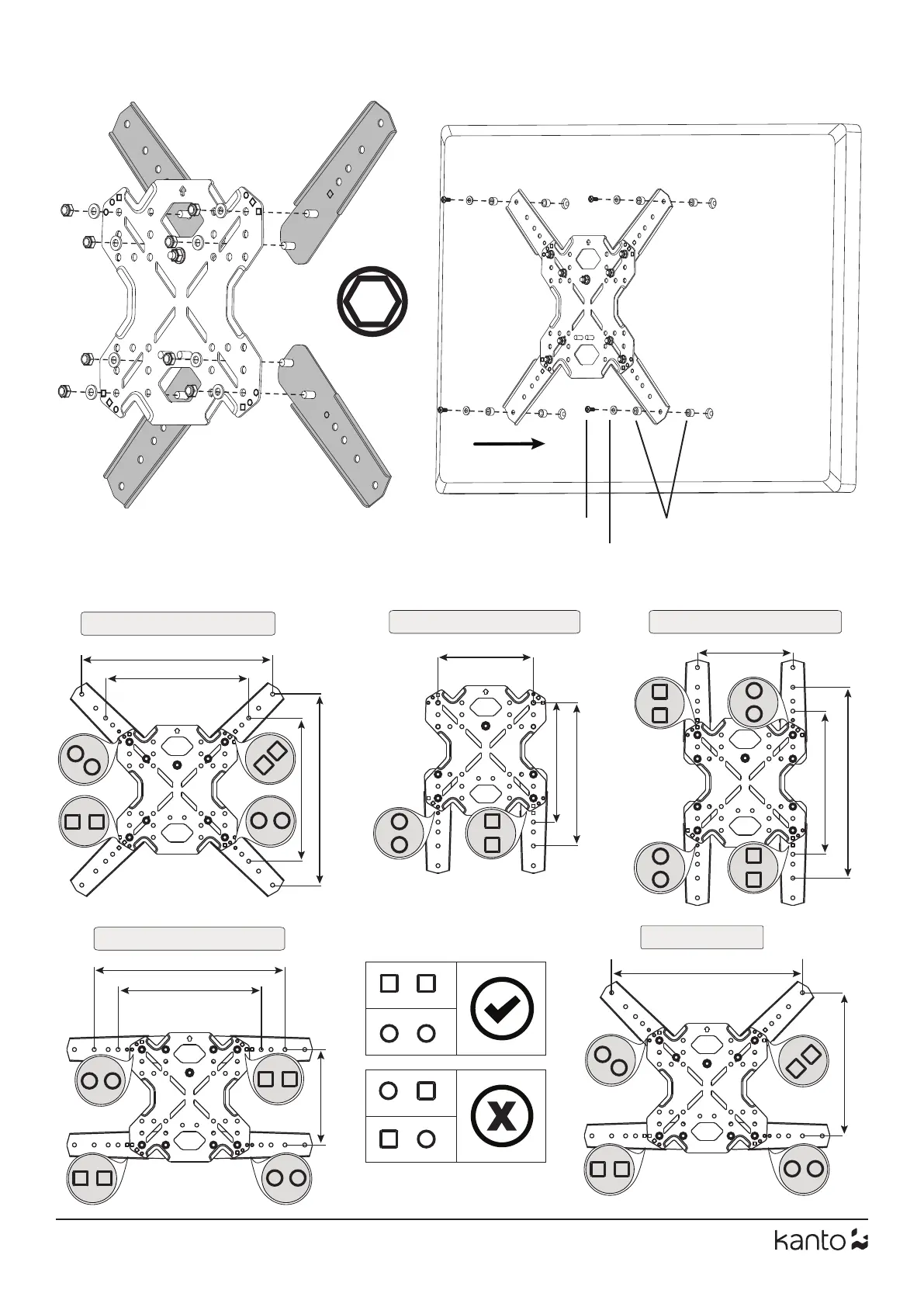 kanto