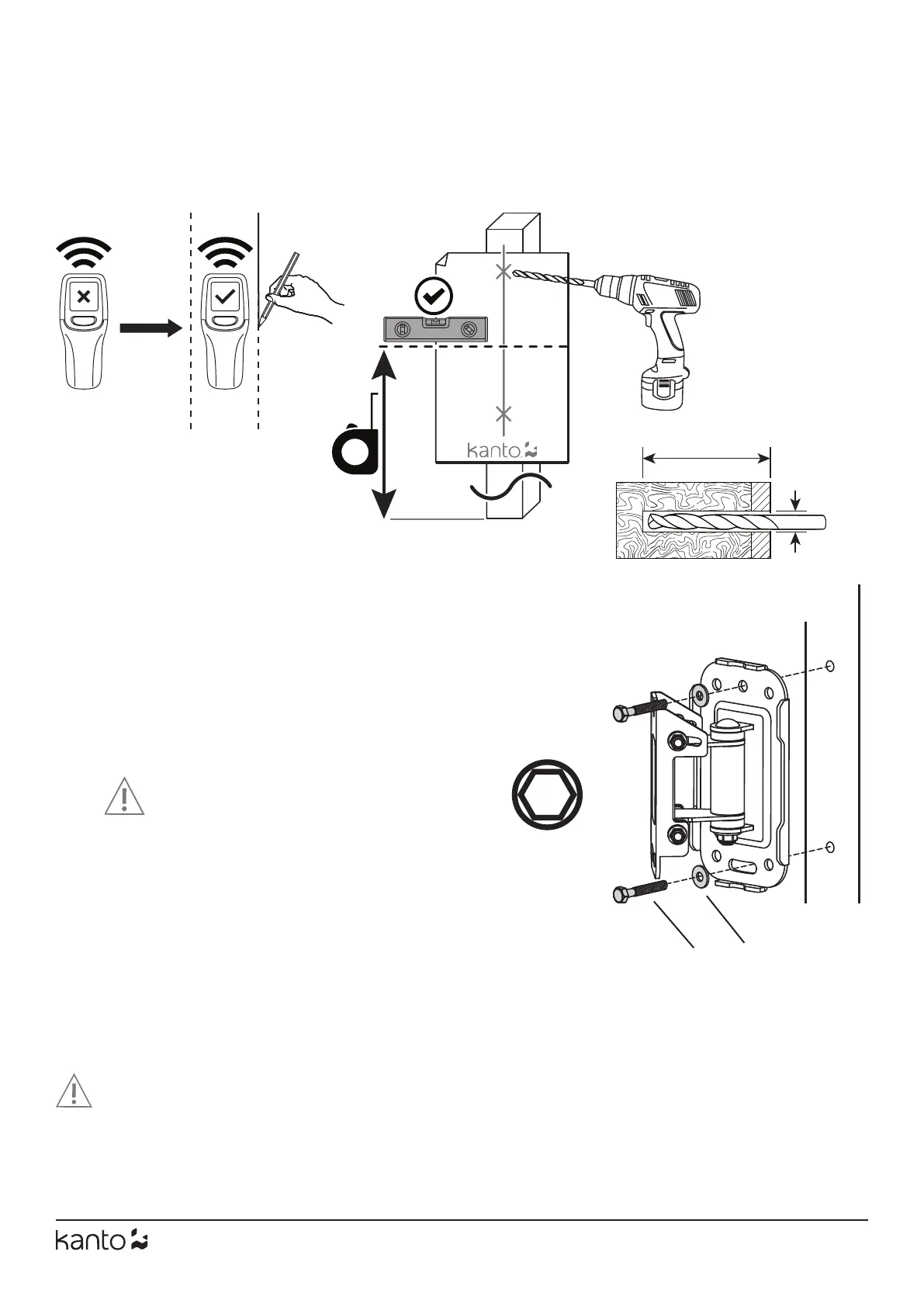 kanto

kanto