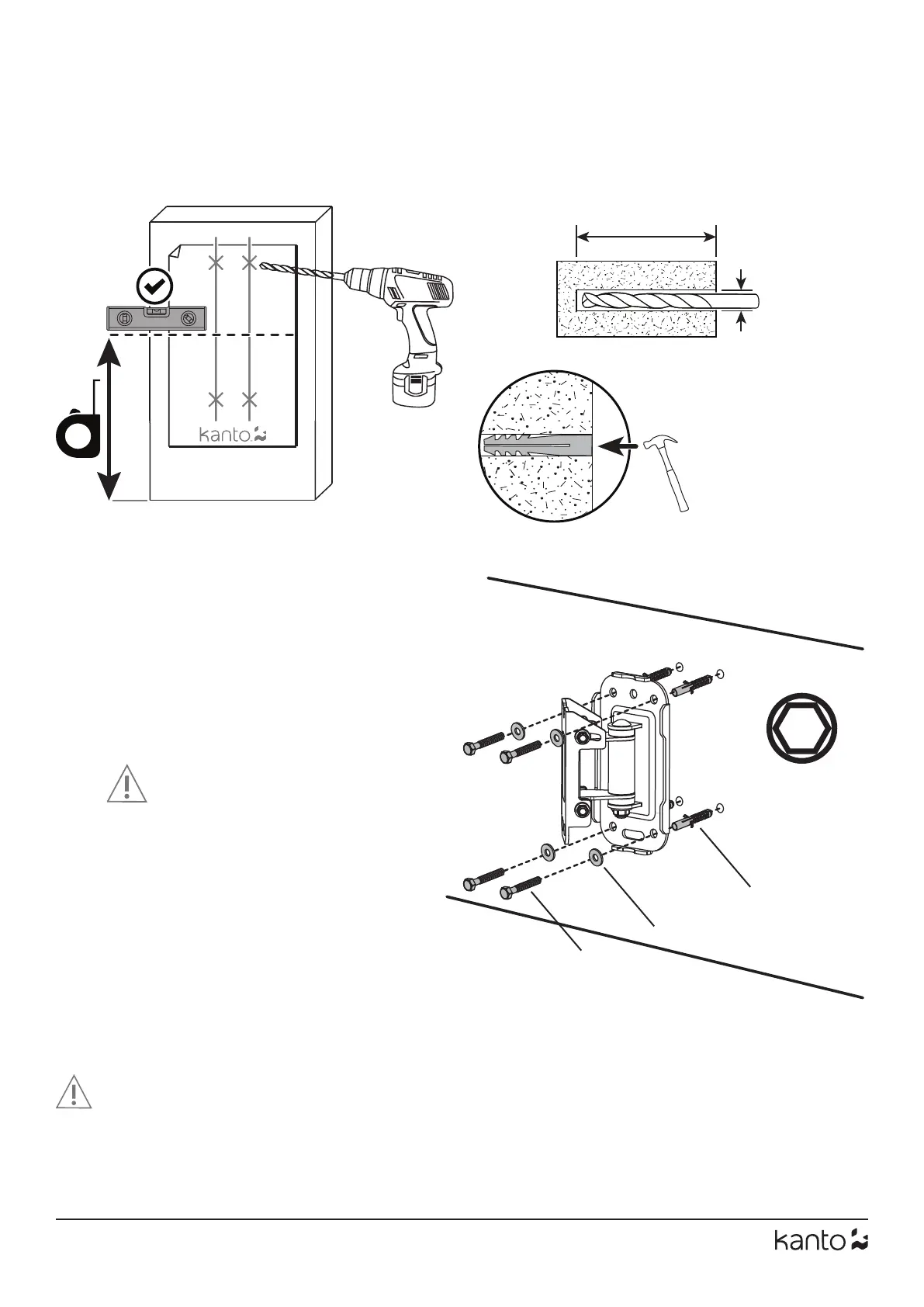 kanto

kanto