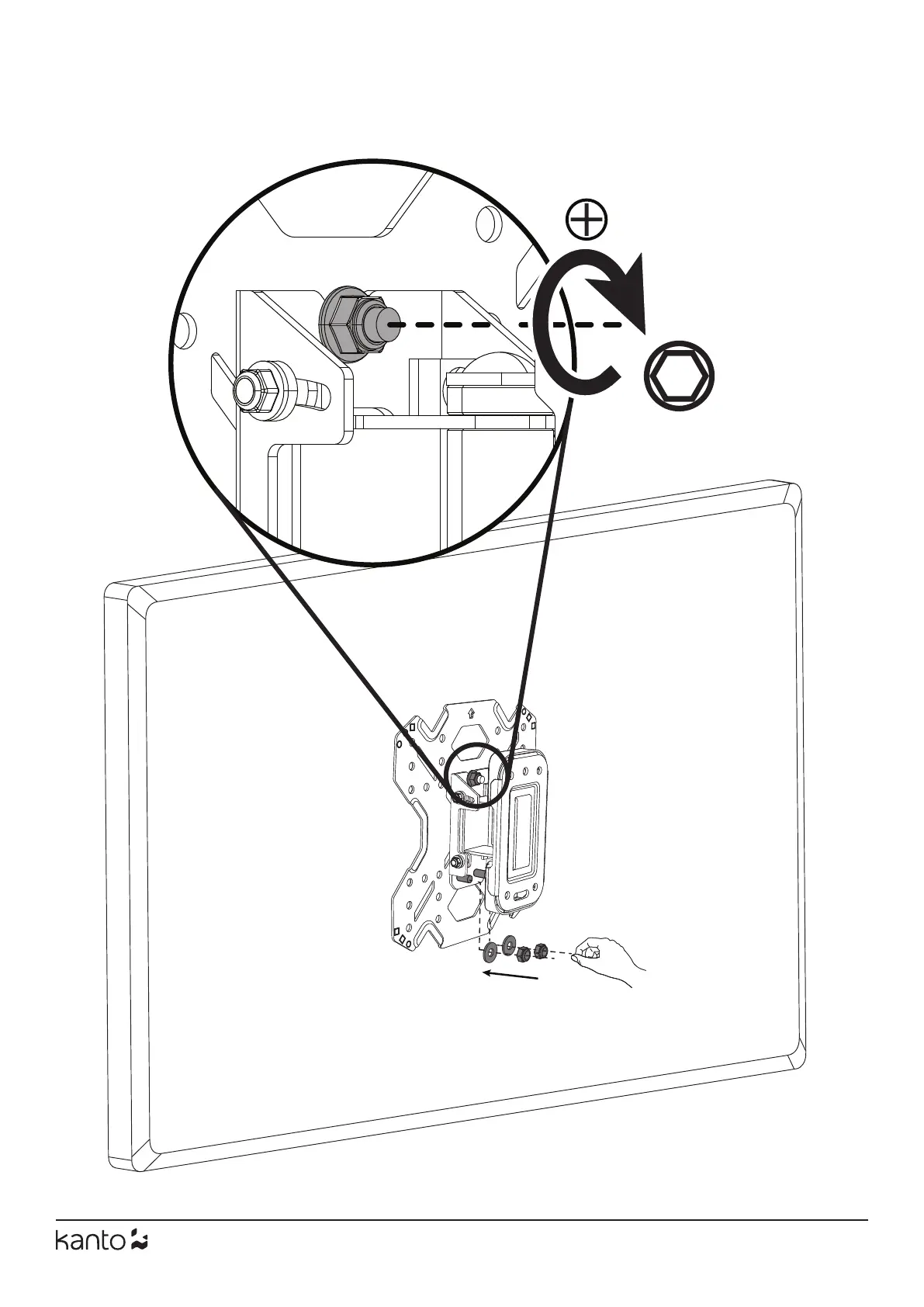 kanto