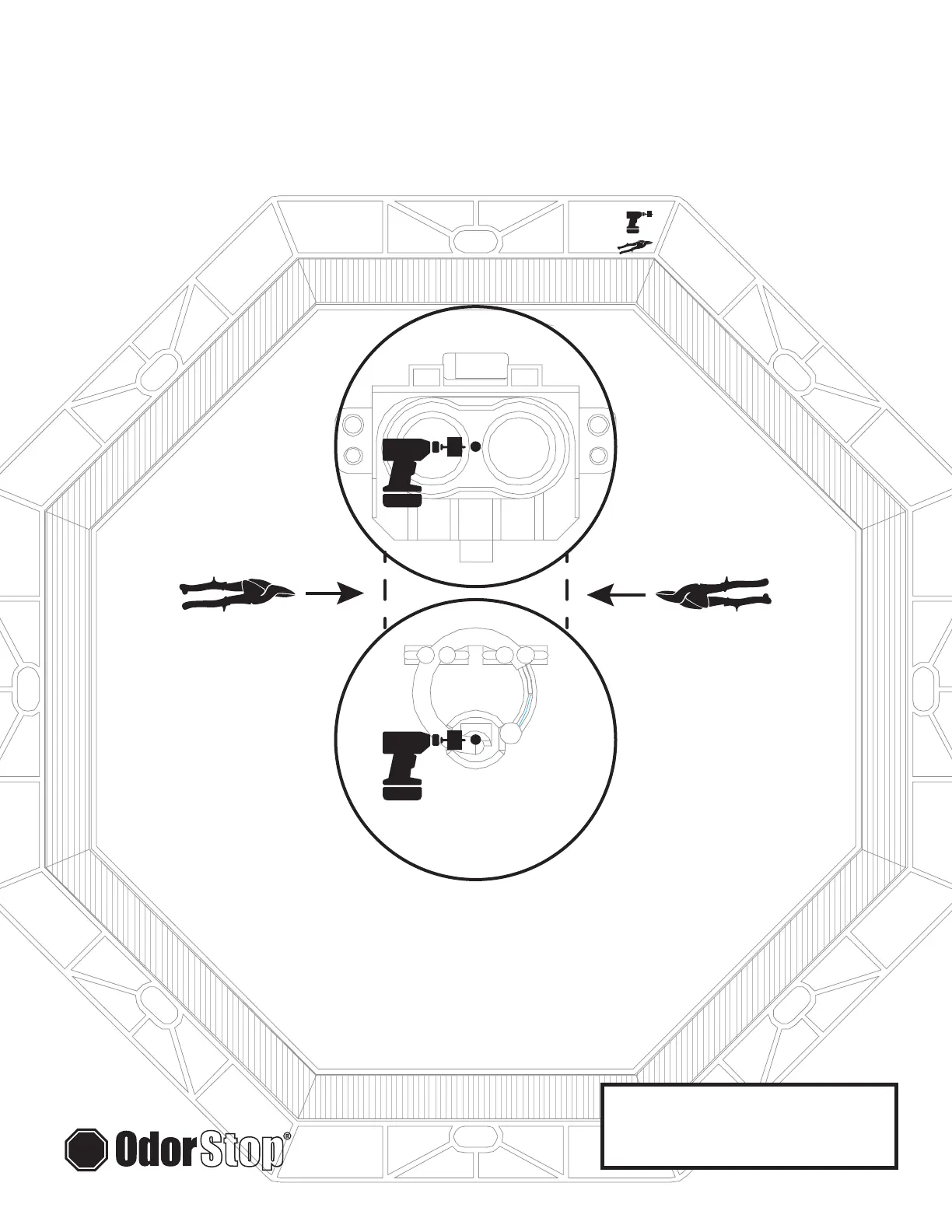 OdorStop®