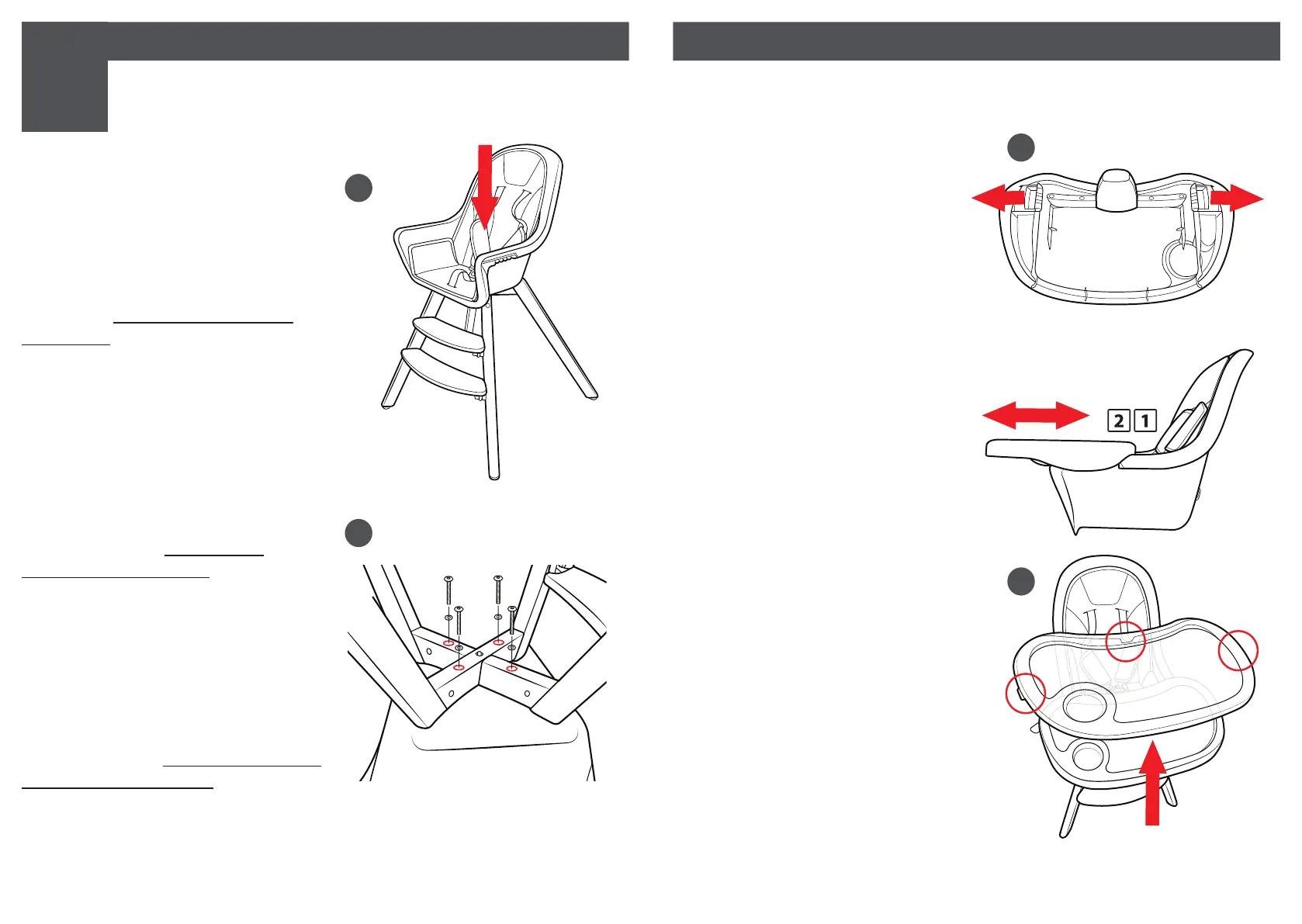 2 1