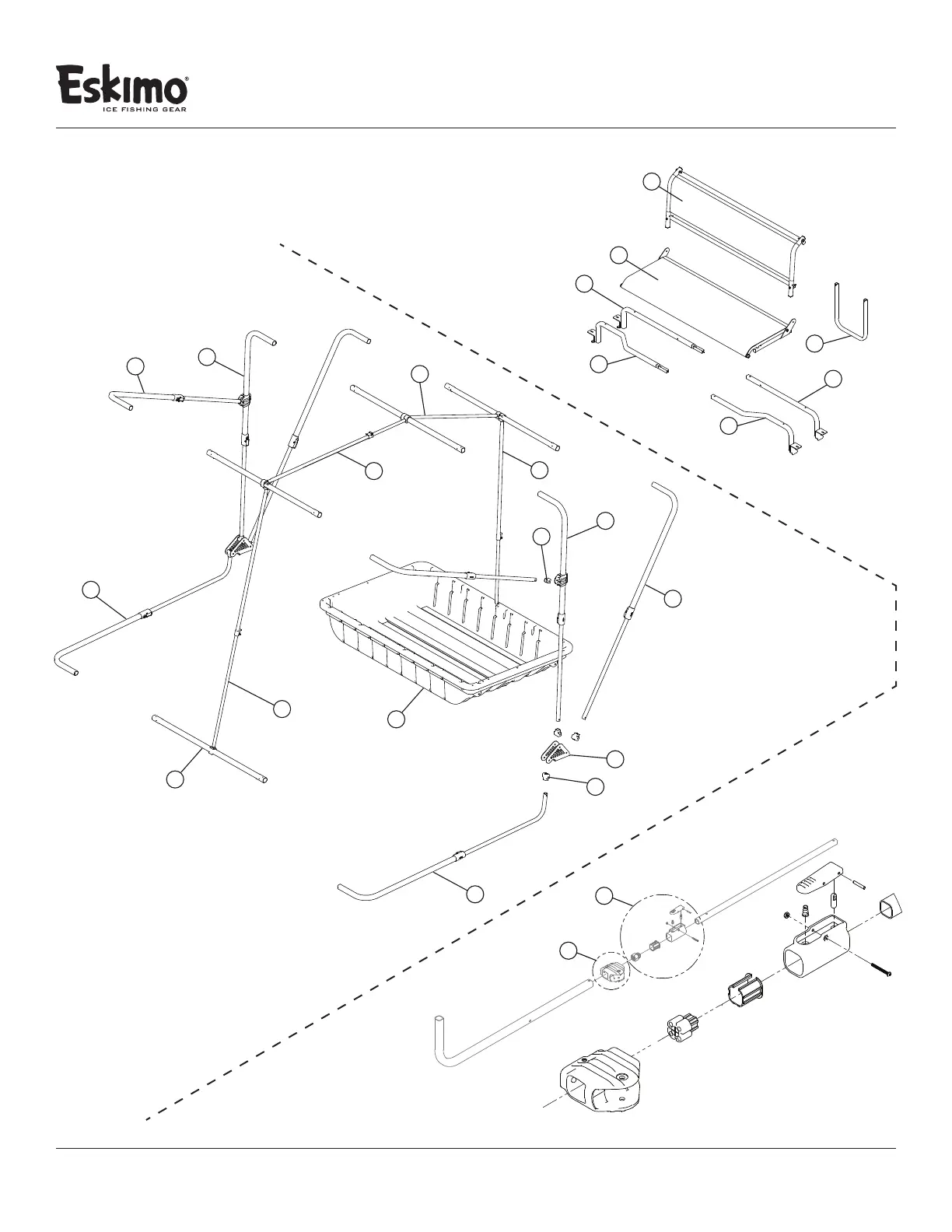 Eskimo®
ICE FISHING GEAR