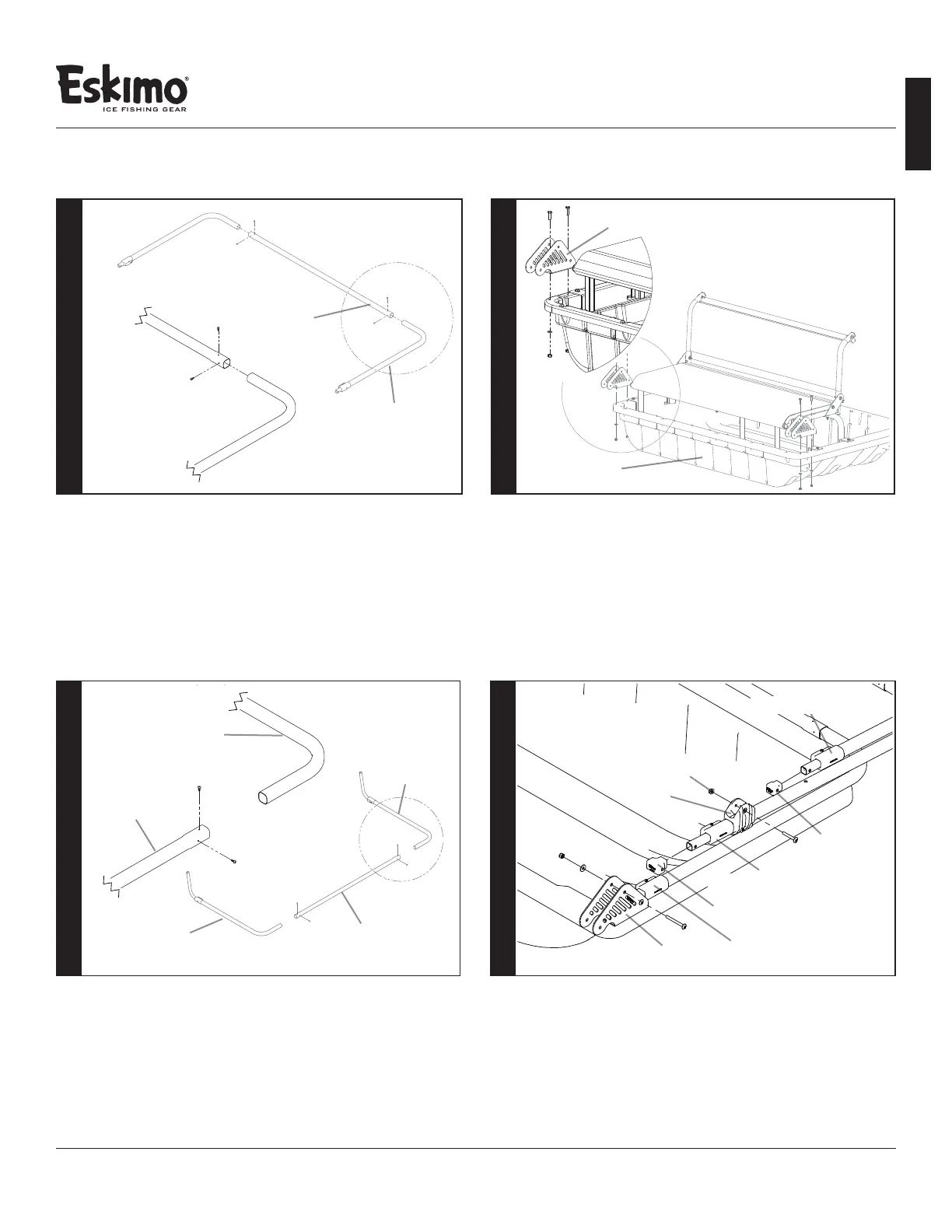 Eskimo®
ICE FISHING GEAR