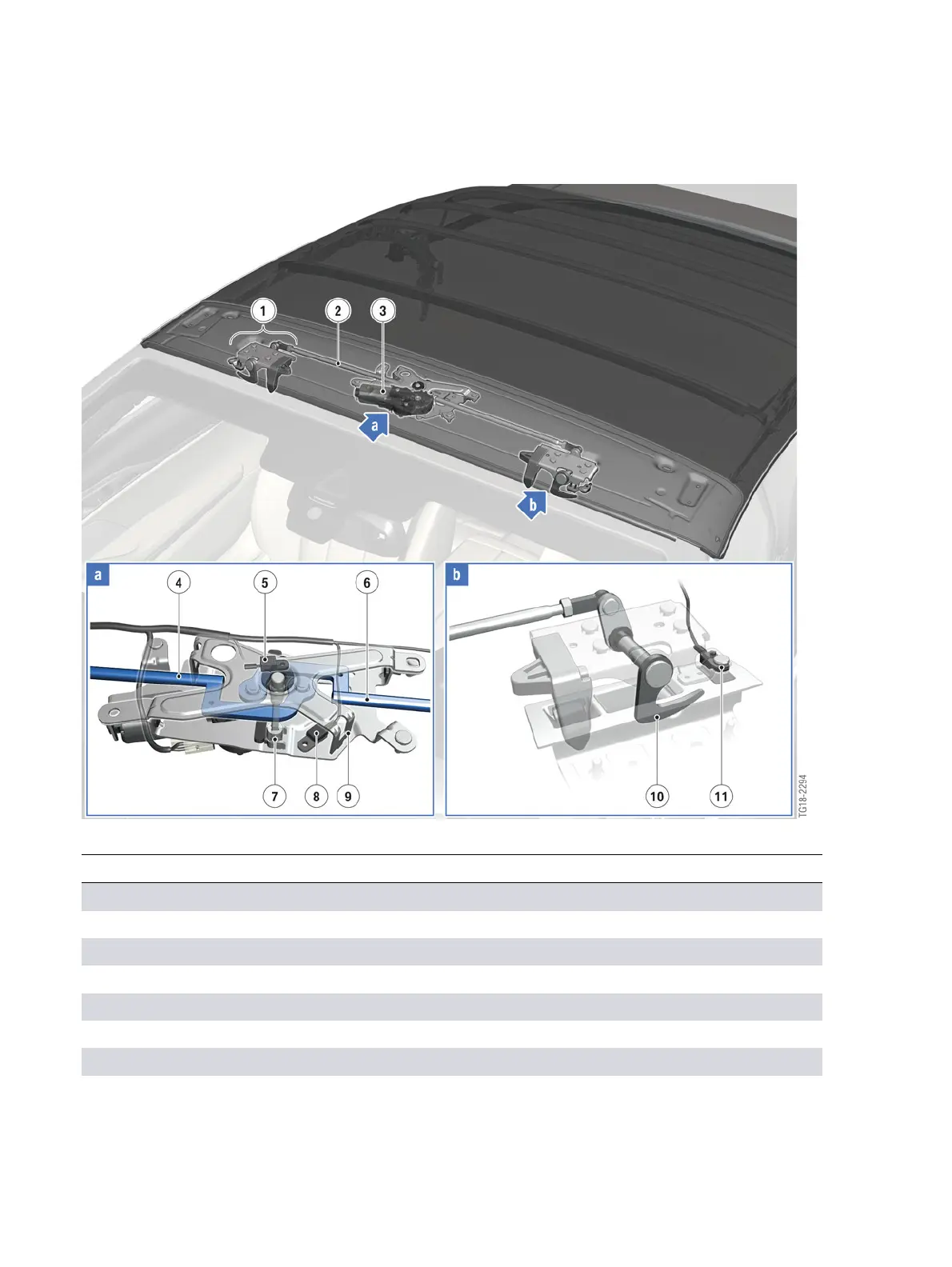 1
2
3
a
b

a
4
5
6
7
8
9

b
10
11

TG18-2294