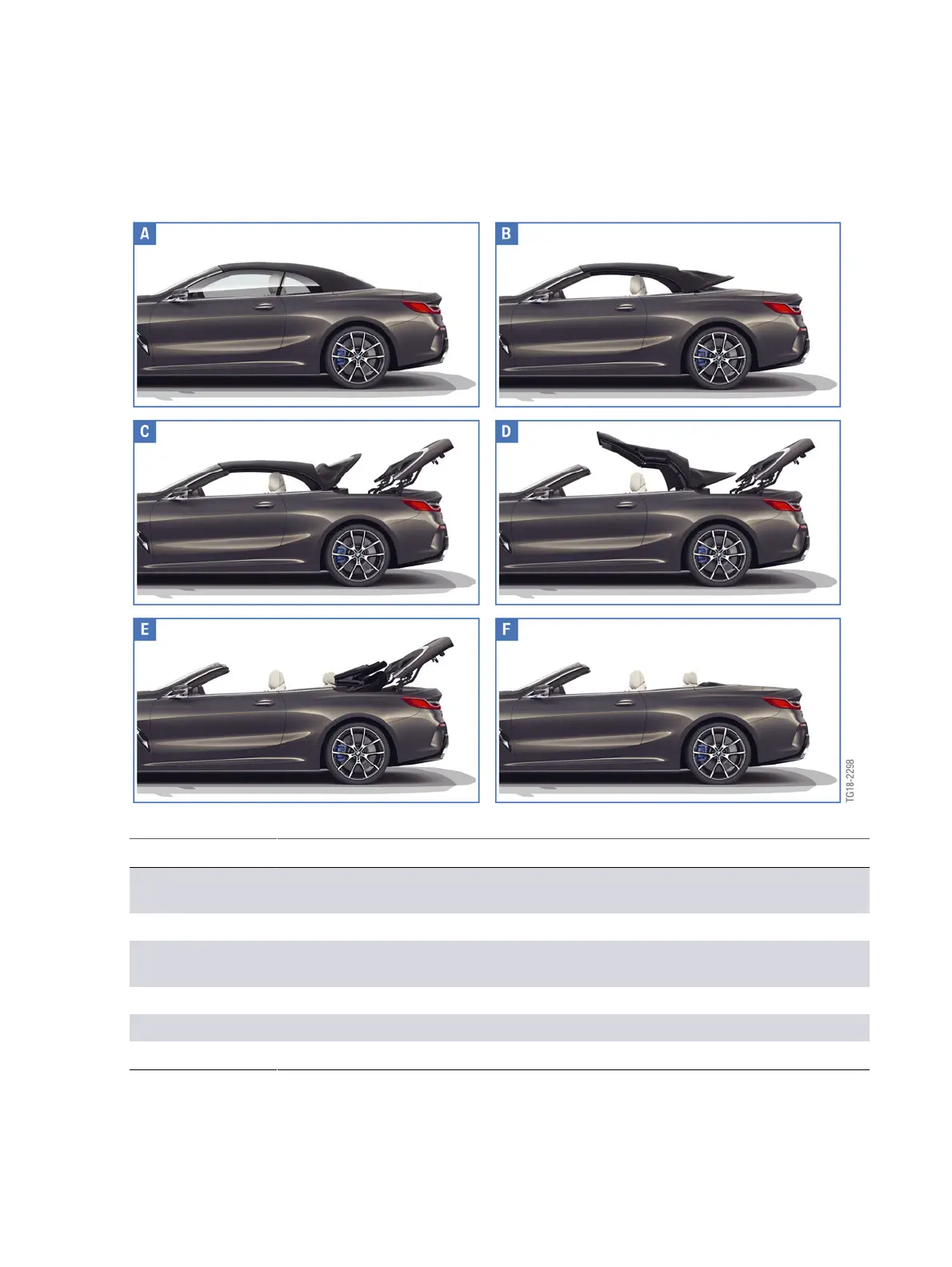 A

B

C

D

E

F

TG18-2298