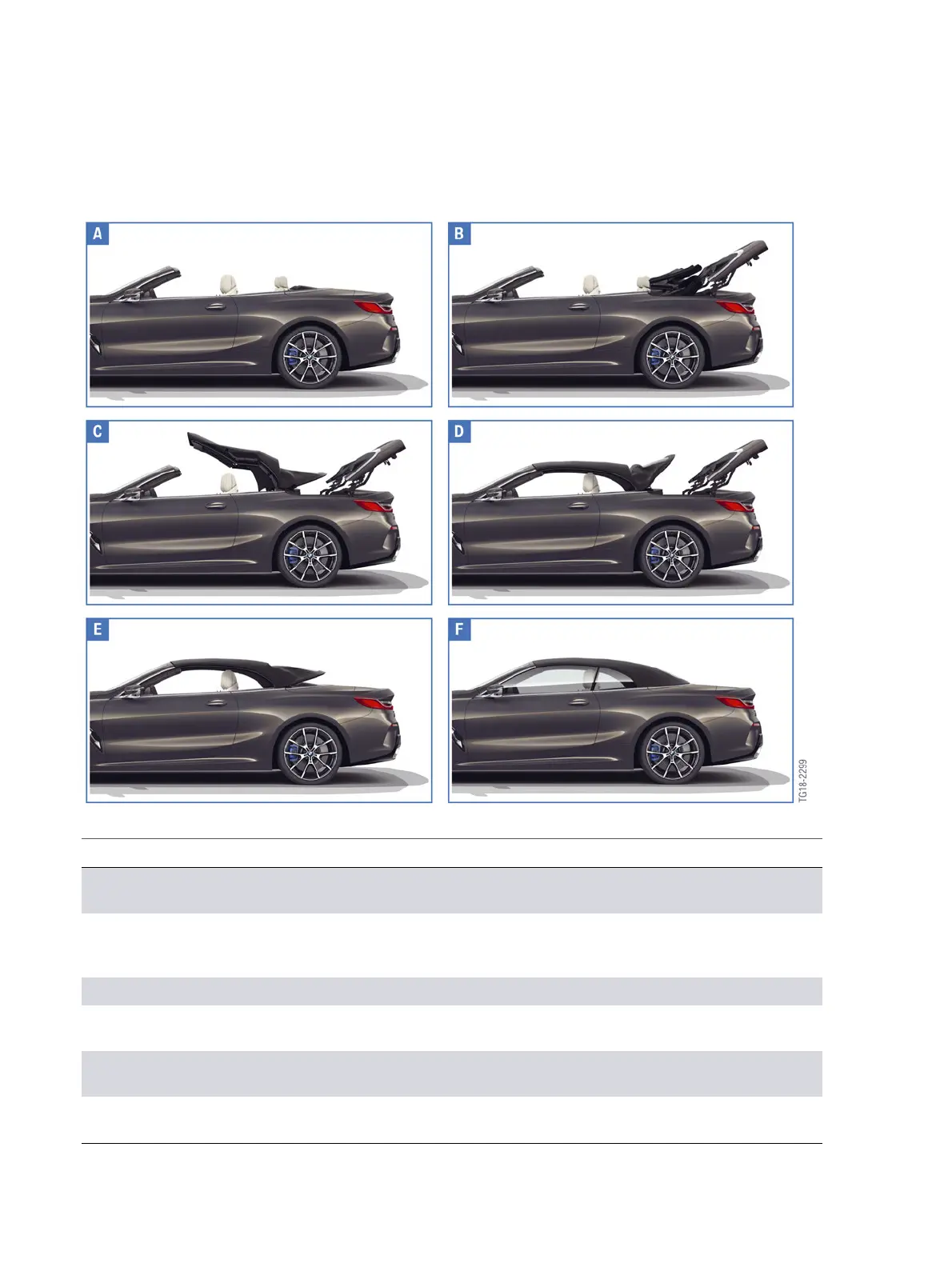 A

B

C

D

E

F

TG18-2299