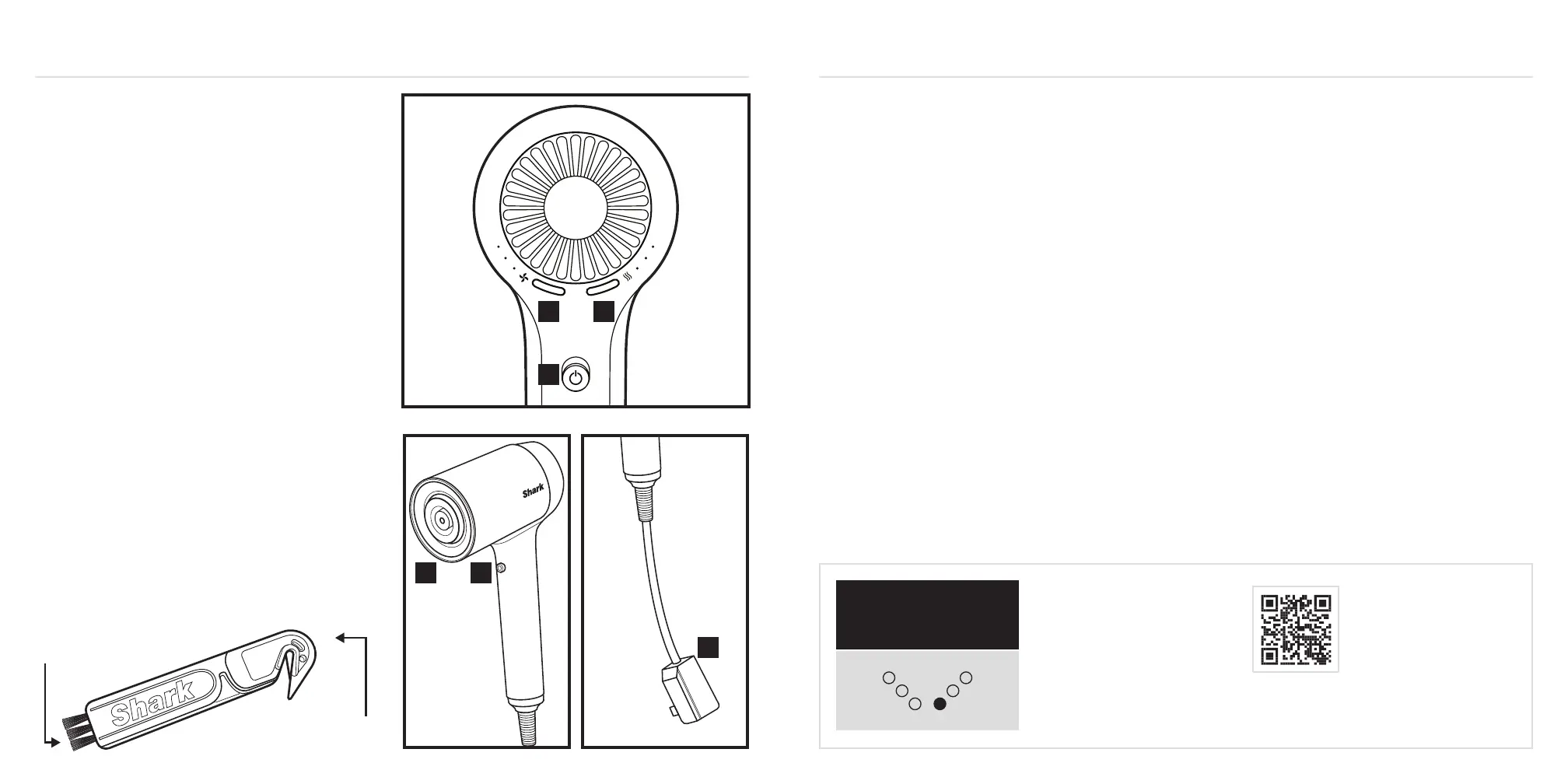 Shark

Shark