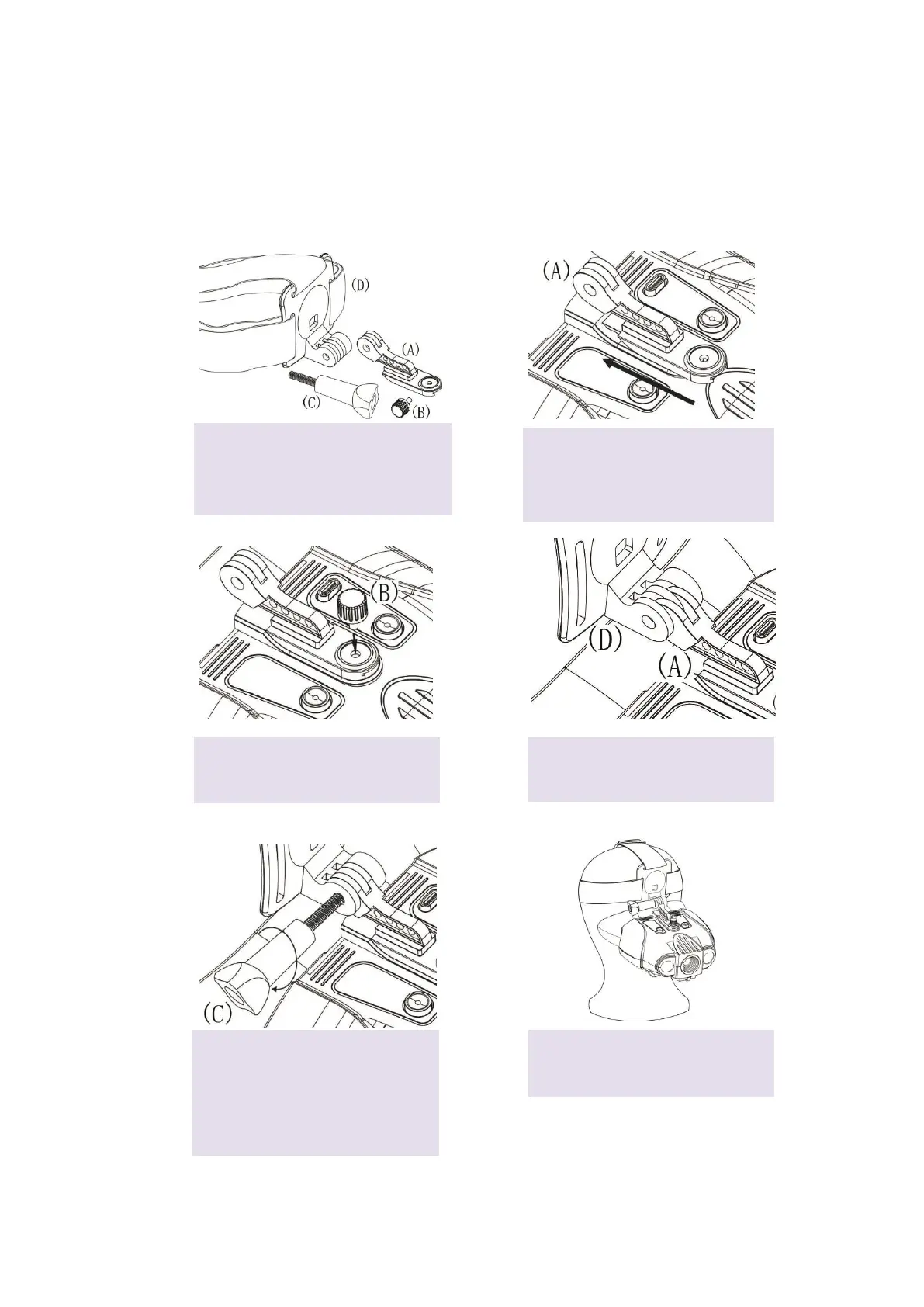 (D)
(A)
(C)
(B)

(A)

(B)

(D)
(A)

(C)