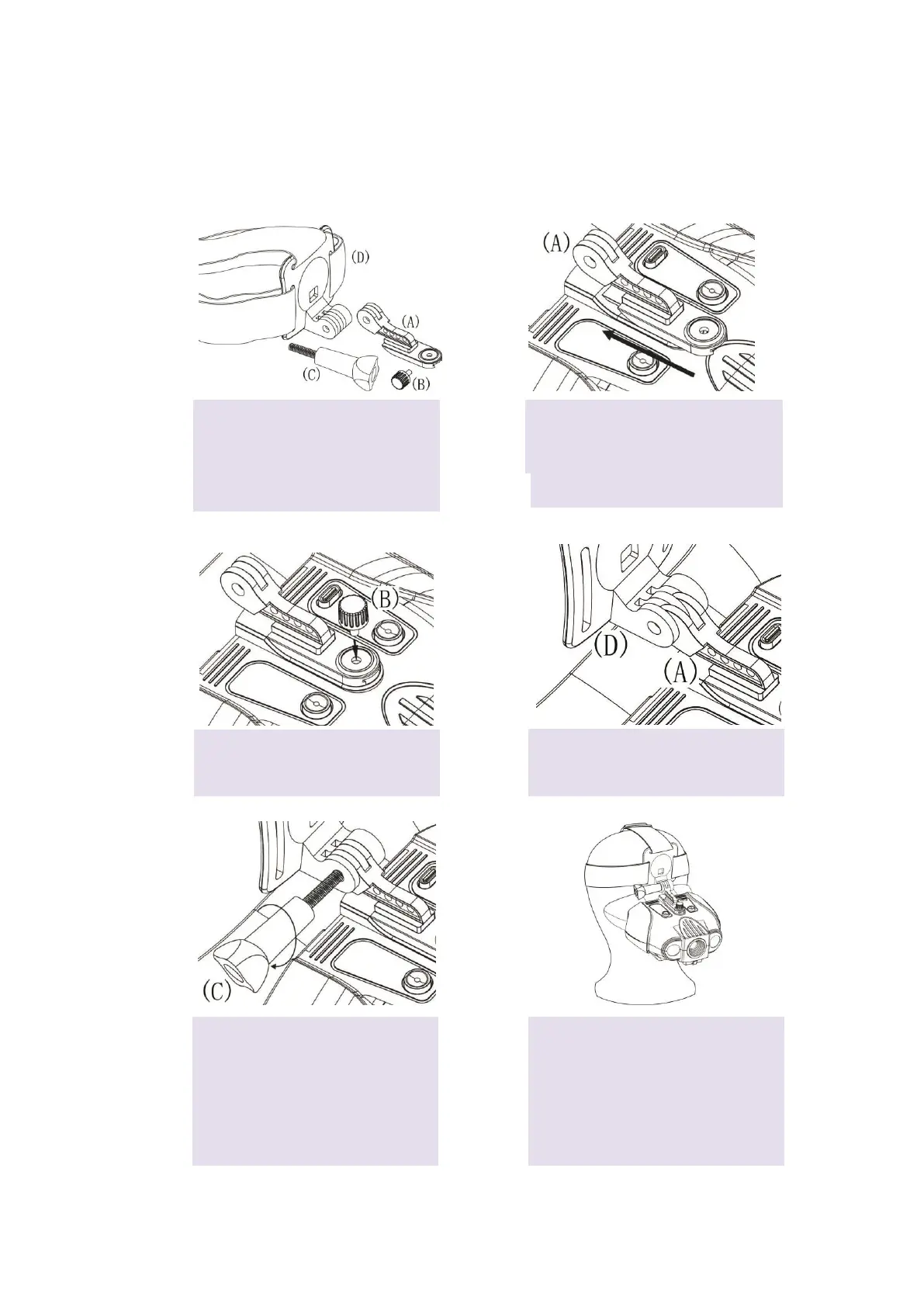 (D)
(A)
(C)
(B)

(A)

(B)

(D)
(A)

(C)