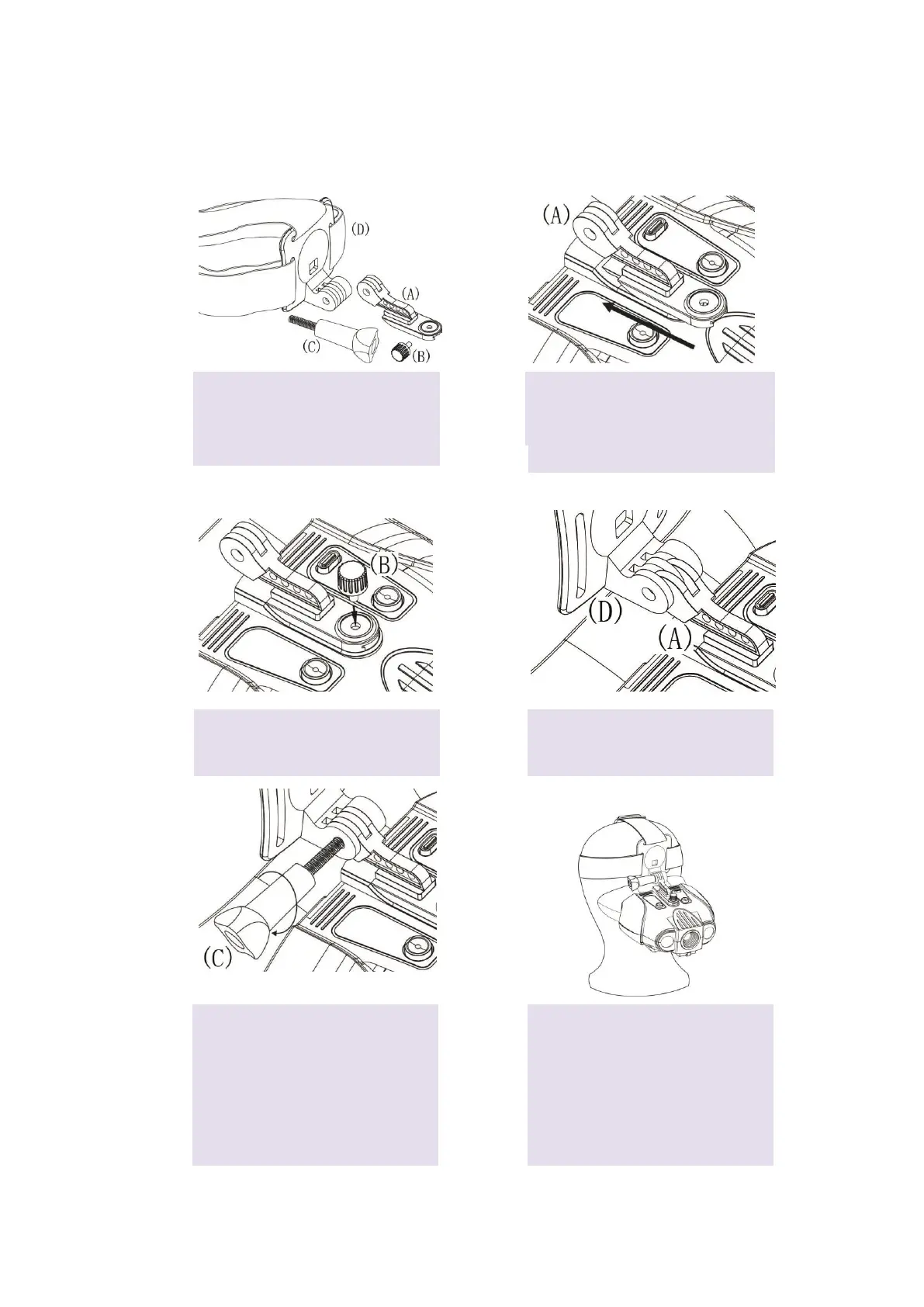 (D)
(A)
(C)
(B)

(A)

(B)

(D)
(A)

(C)