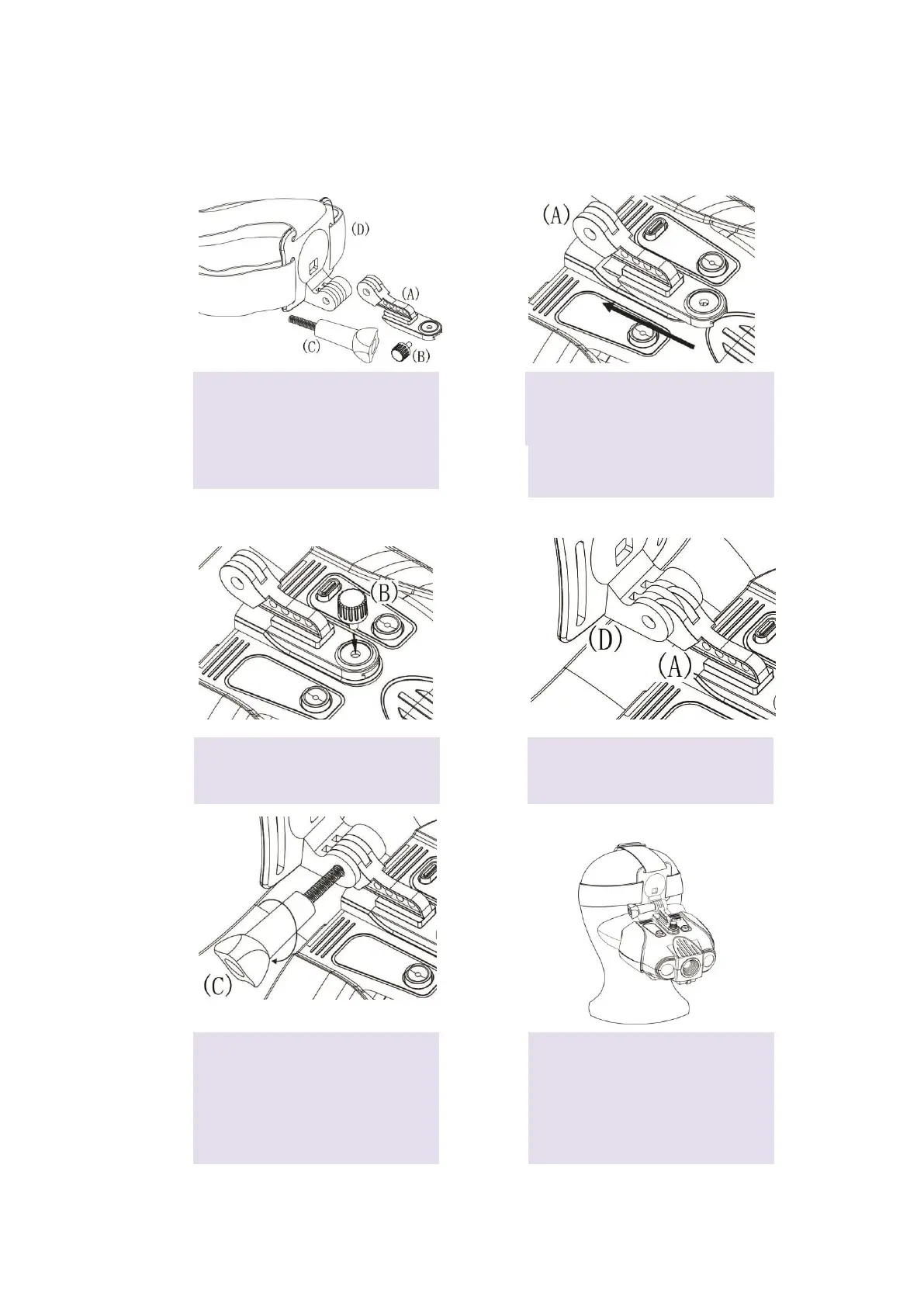 (D)

(A)

(C)

(B)

(A)

(B)

(D)

(A)

(C)