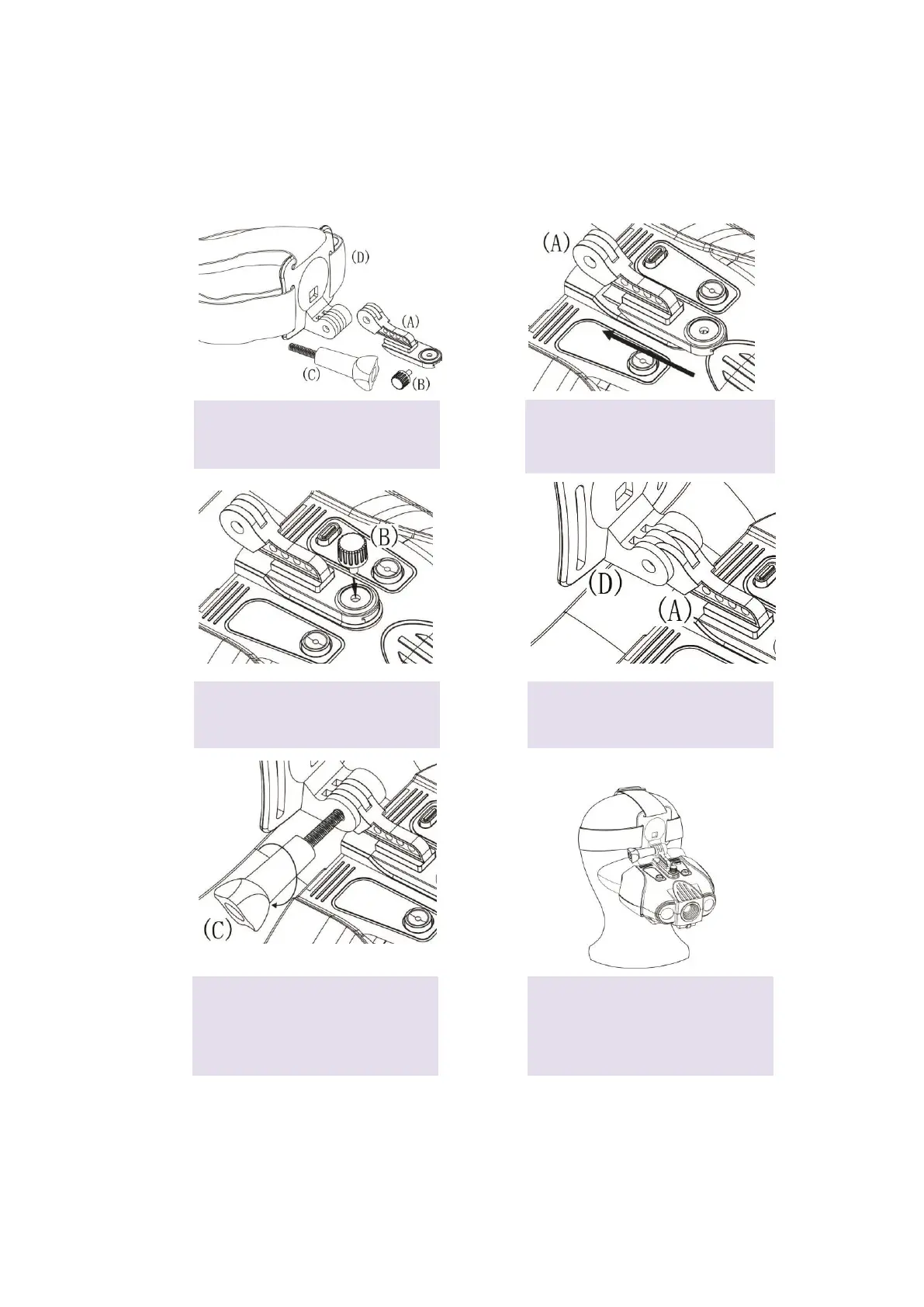 (D)

(A)

(C)

(B)

(A)

(B)

(D)

(A)

(C)