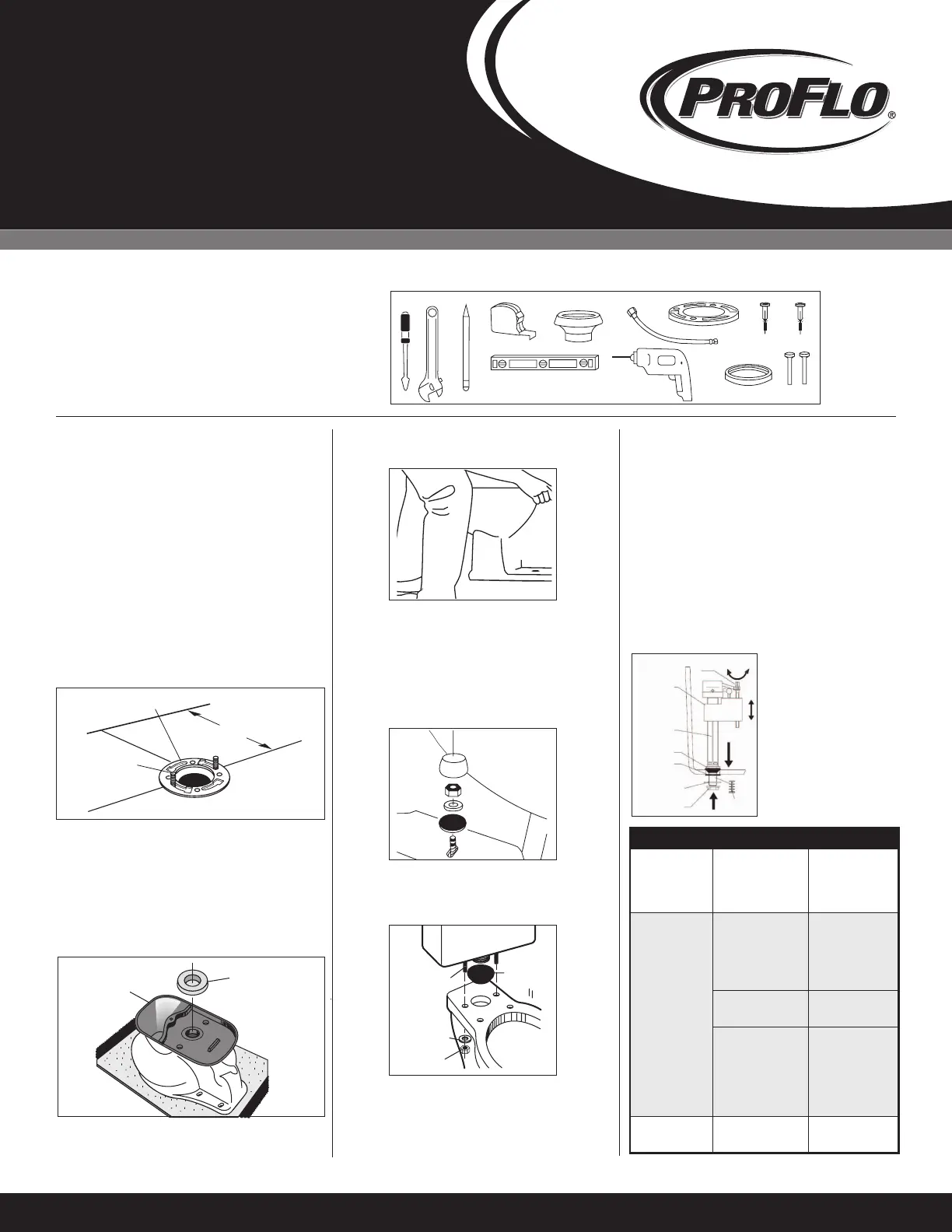 PROFLO®