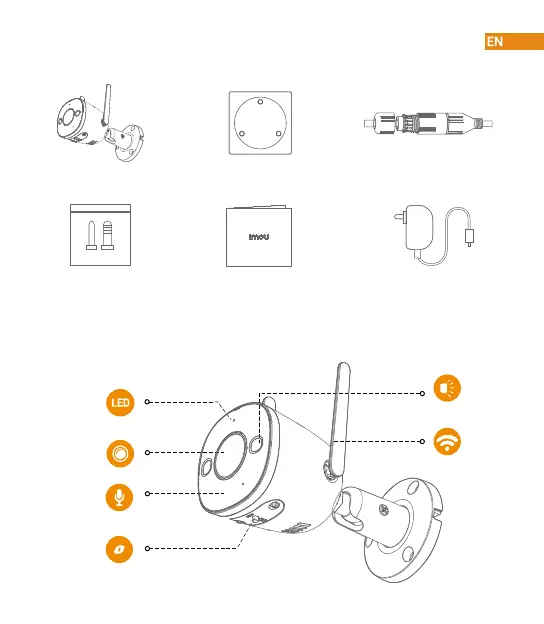 EN

imou

LED