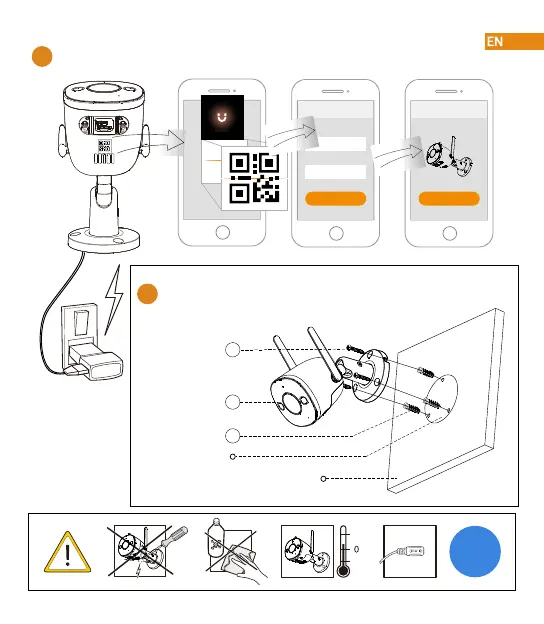 EN