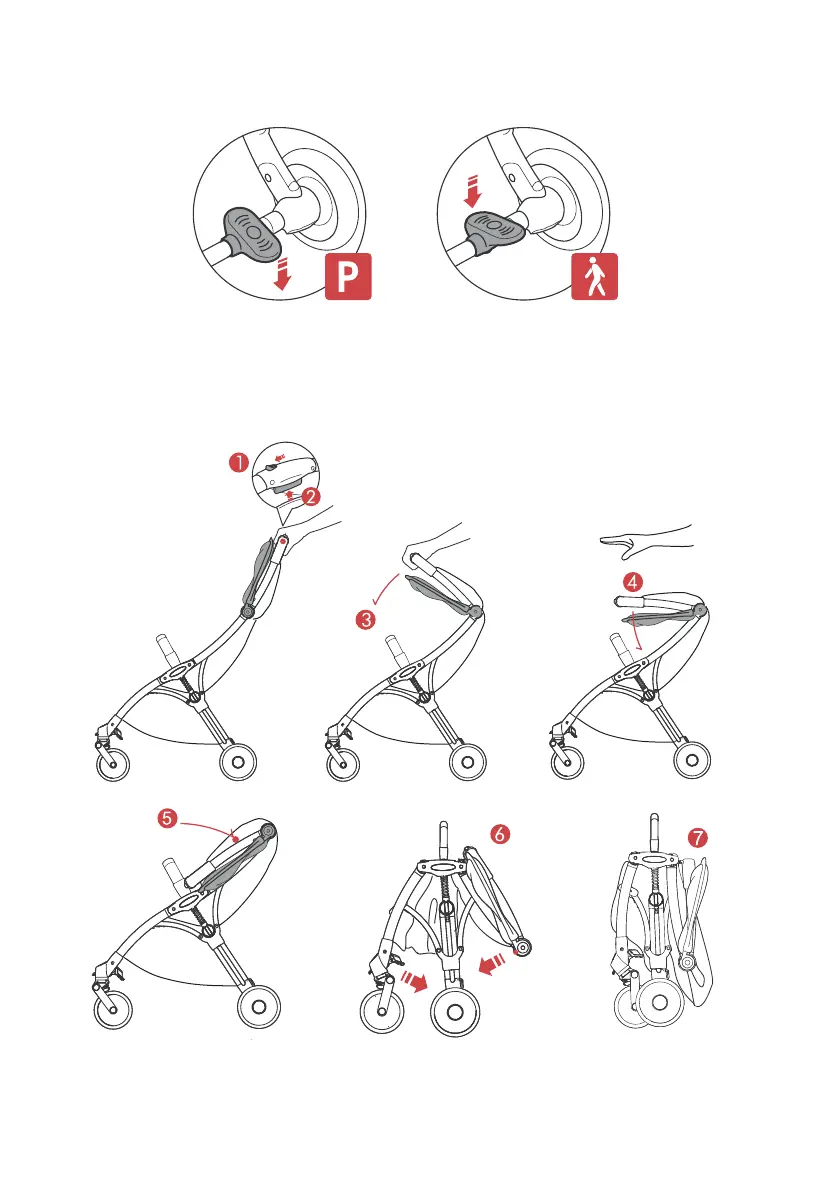 P

1
2
3
4
5
6
7