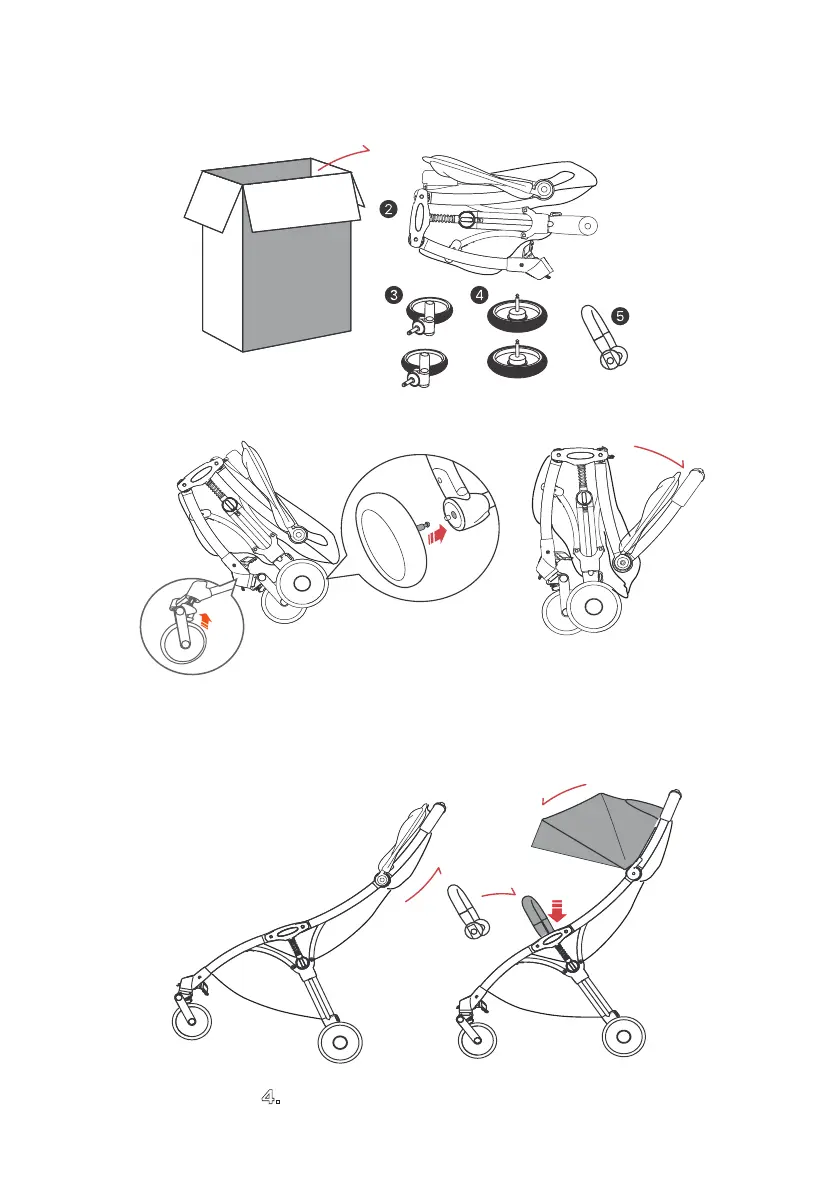 2

3

4

5

4.