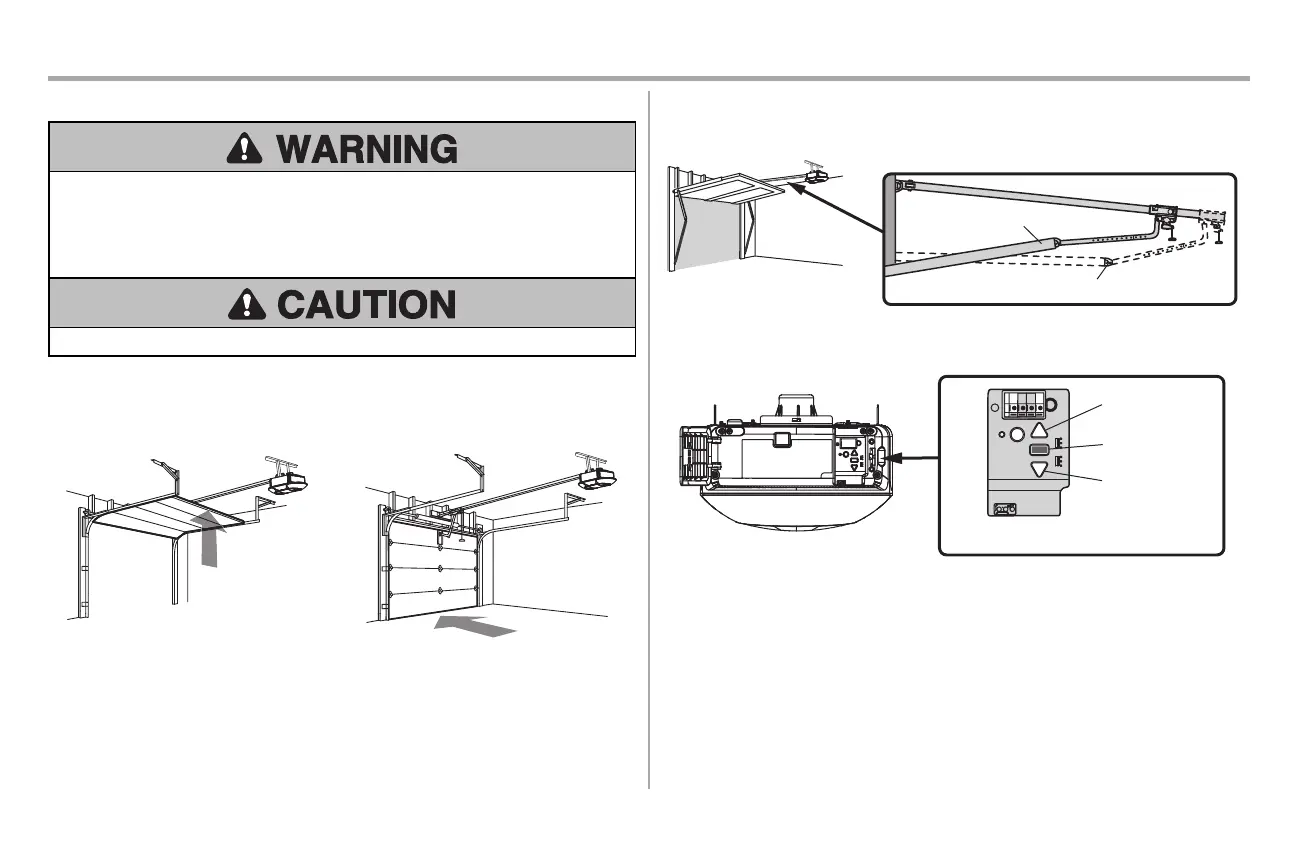 WARNING

CAUTION