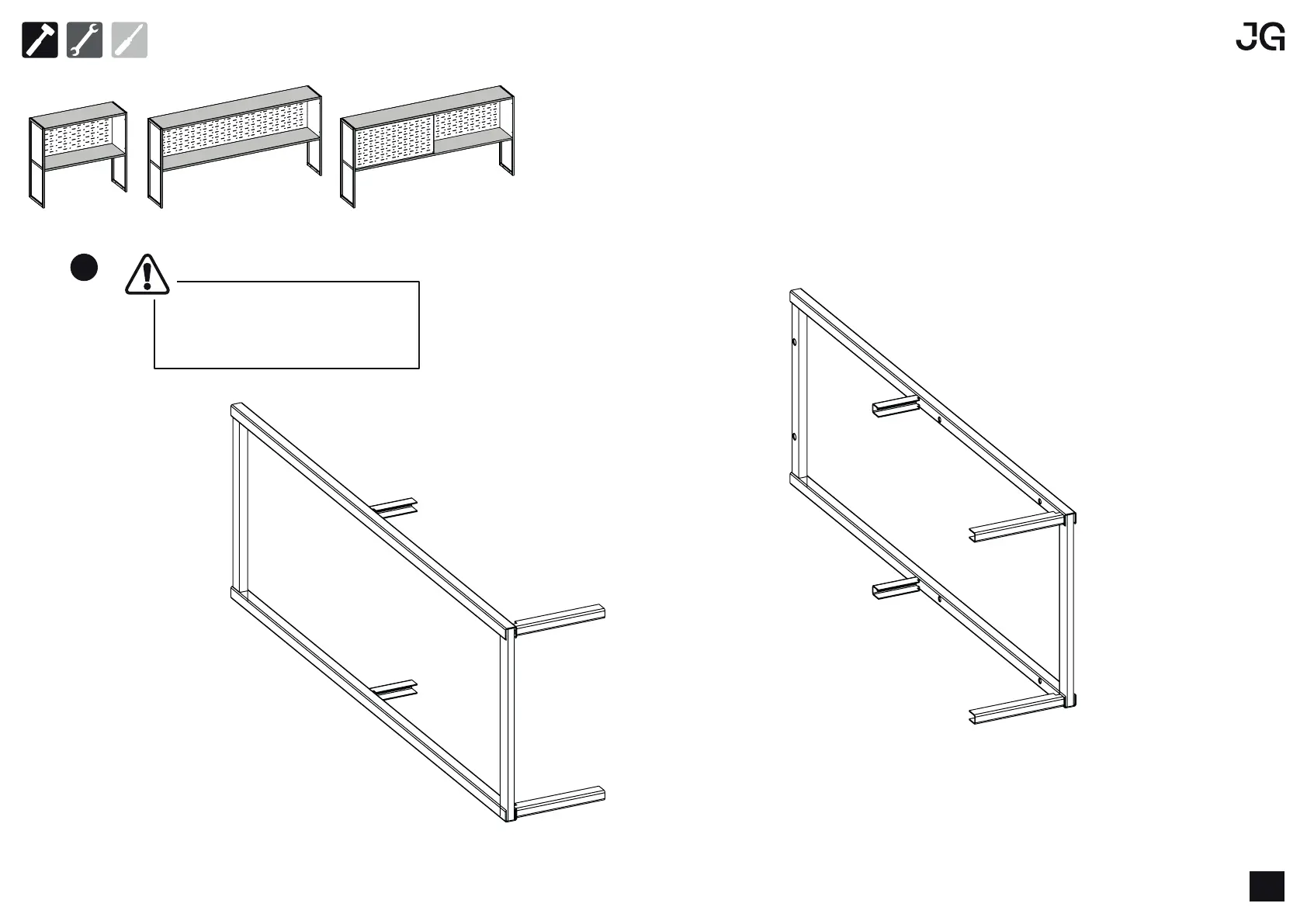 JG