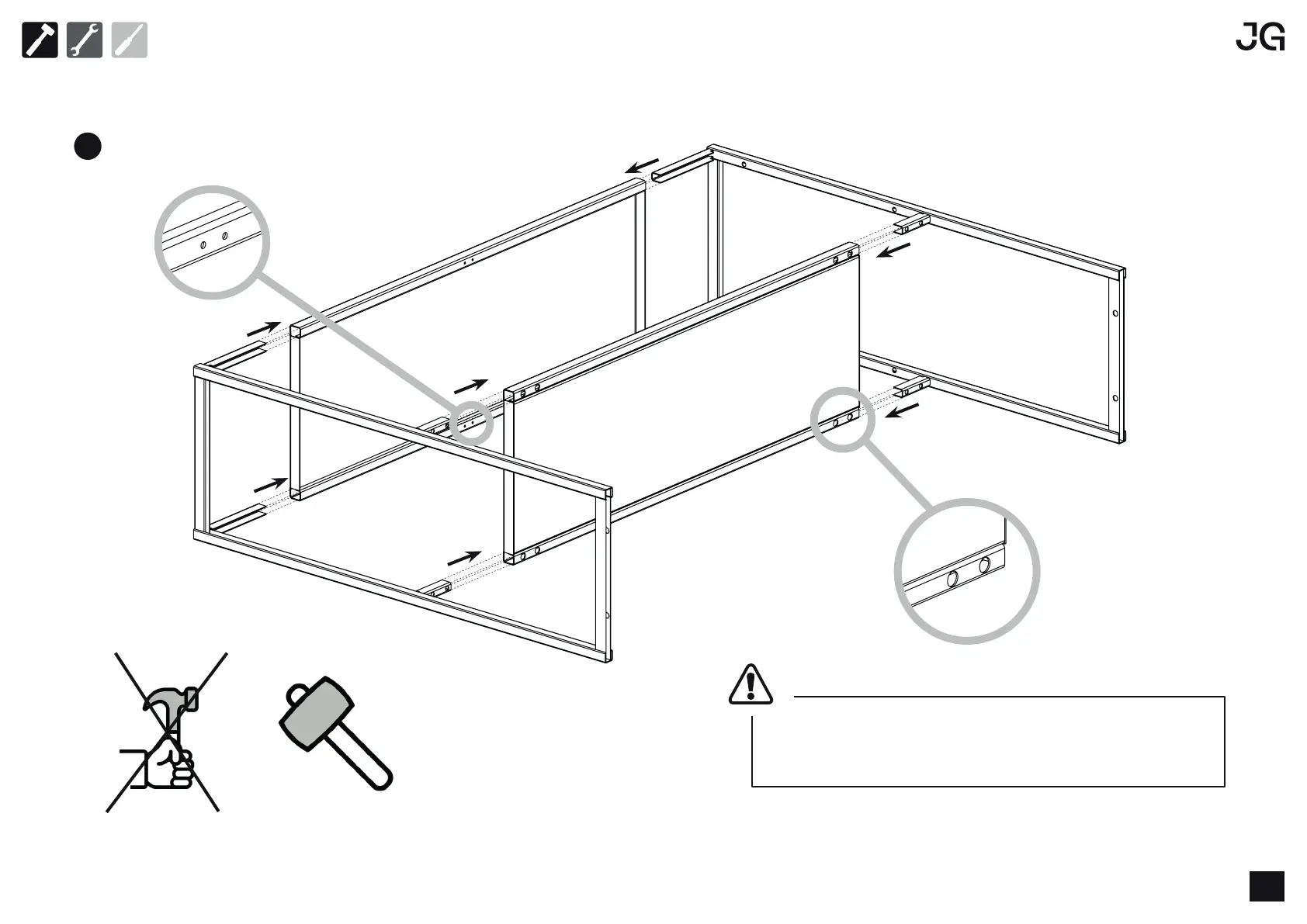 JG